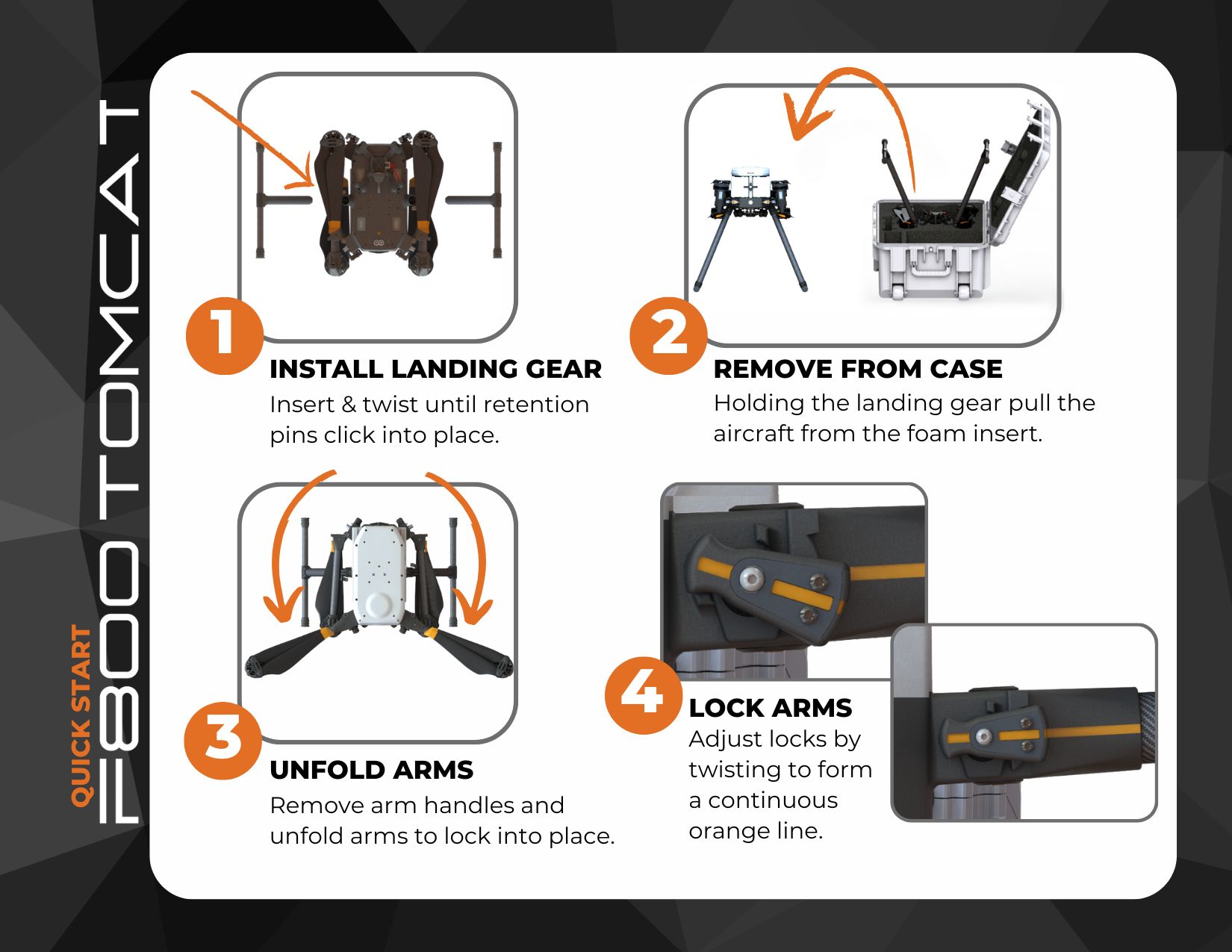 QUICK START
F800 TOMCAT

1
INSTALL LANDING GEAR
Insert & twist until retention pins click into place.

2
REMOVE FROM CASE
Holding the landing gear pull the aircraft from the foam insert.

3
UNFOLD ARMS
Remove arm handles and unfold arms to lock into place.

4
LOCK ARMS
Adjust locks by twisting to form a continuous orange line.