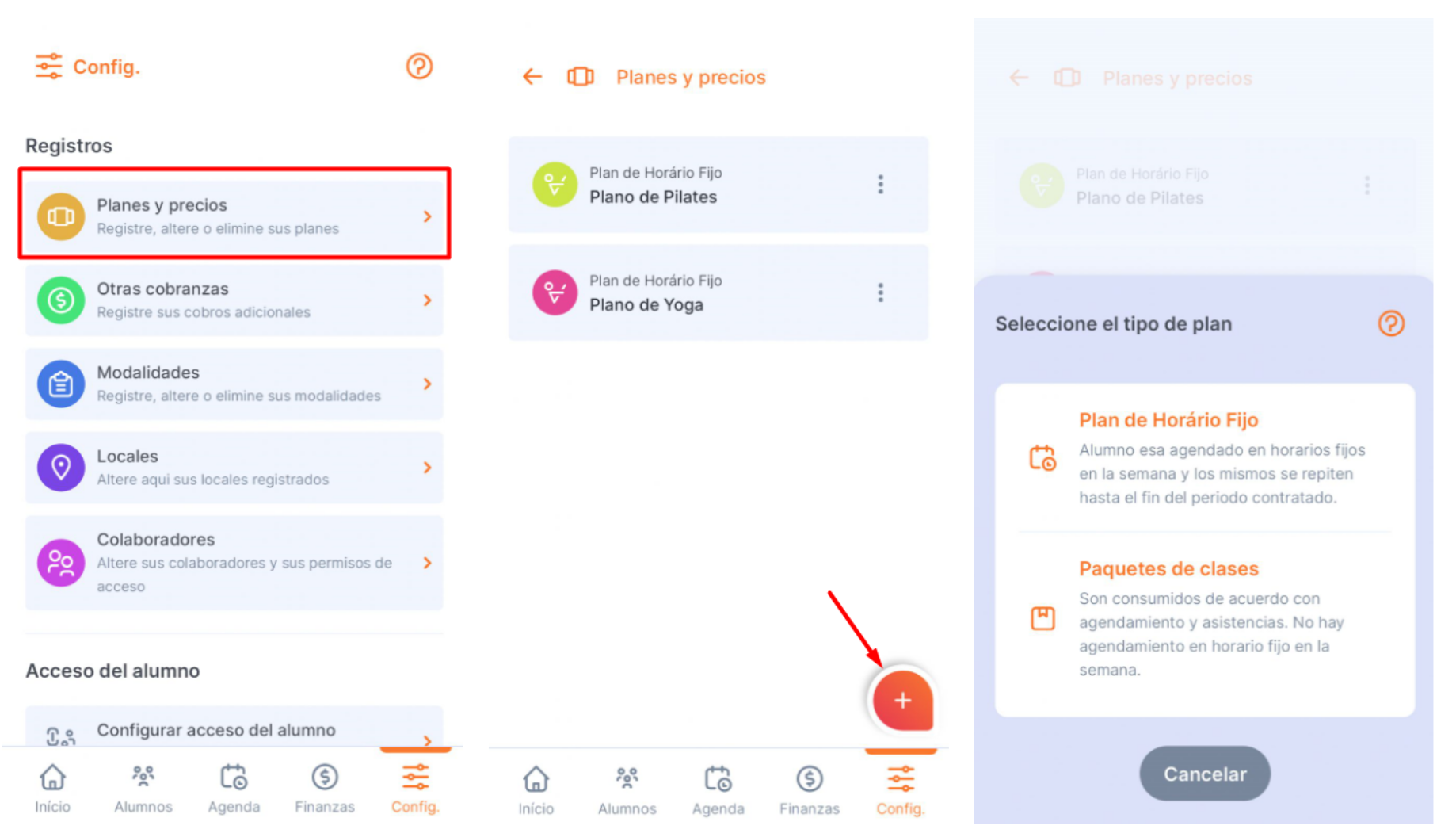 Config.

Registros

Planes y precios
Registre, altere o elimine sus planes

Otras cobranzas
Registre sus cobros adicionales

Modalidades
Registre, altere o elimine sus modalidades

Locales
Altere aqui sus locales registrados

Colaboradores
Altere sus colaboradores y sus permisos de acceso

Acceso del alumno

Configurar acceso del alumno

Início Alumnos Agenda Finanzas Config.

Planes y precios

Plan de Horário Fijo
Plano de Pilates

Plan de Horário Fijo
Plano de Yoga

+

Início Alumnos Agenda Finanzas Config.

Planes y precios

Plan de Horário Fijo
Plano de Pilates

Seleccione el tipo de plan

Plan de Horário Fijo
Alumno esa agendado en horarios fijos en la semana y los mismos se repiten hasta el fin del periodo contratado.

Paquetes de clases
Son consumidos de acuerdo con agendamiento y asistencias. No hay agendamiento en horario fijo en la semana.

Cancelar