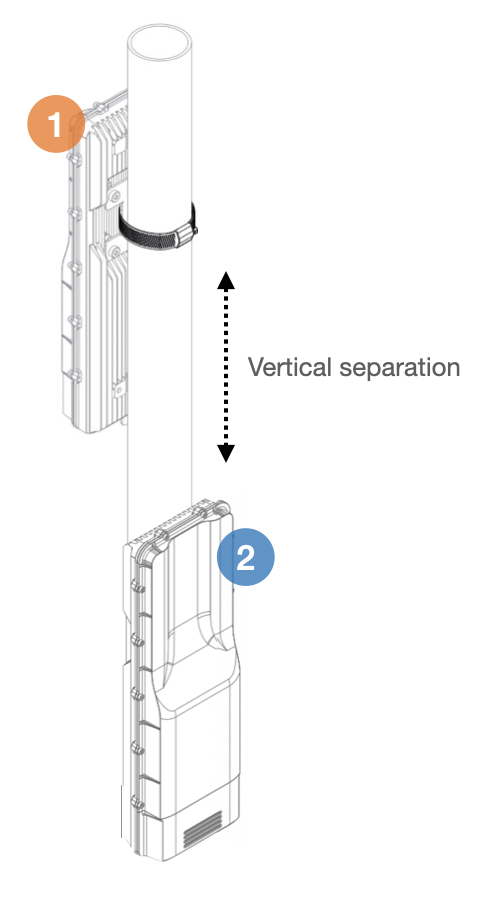 1

Vertical separation

2