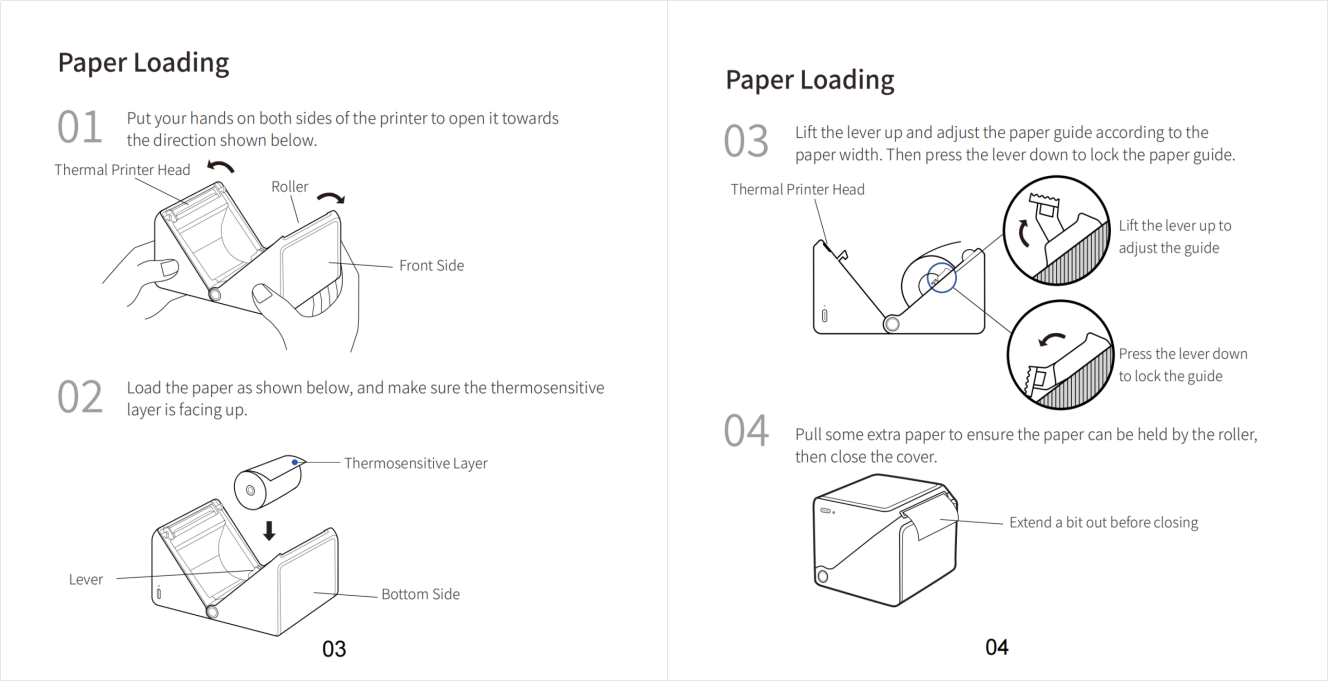 Paper Loading

01 Put your hands on both sides of the printer to open it towards the direction shown below.

Thermal Printer Head
Roller
Front Side

02 Load the paper as shown below, and make sure the thermosensitive layer is facing up.

Thermosensitive Layer
Lever
Bottom Side

03

Paper Loading

03 Lift the lever up and adjust the paper guide according to the paper width. Then press the lever down to lock the paper guide.

Thermal Printer Head
Lift the lever up to adjust the guide
Press the lever down to lock the guide

04 Pull some extra paper to ensure the paper can be held by the roller, then close the cover.

Extend a bit out before closing

04