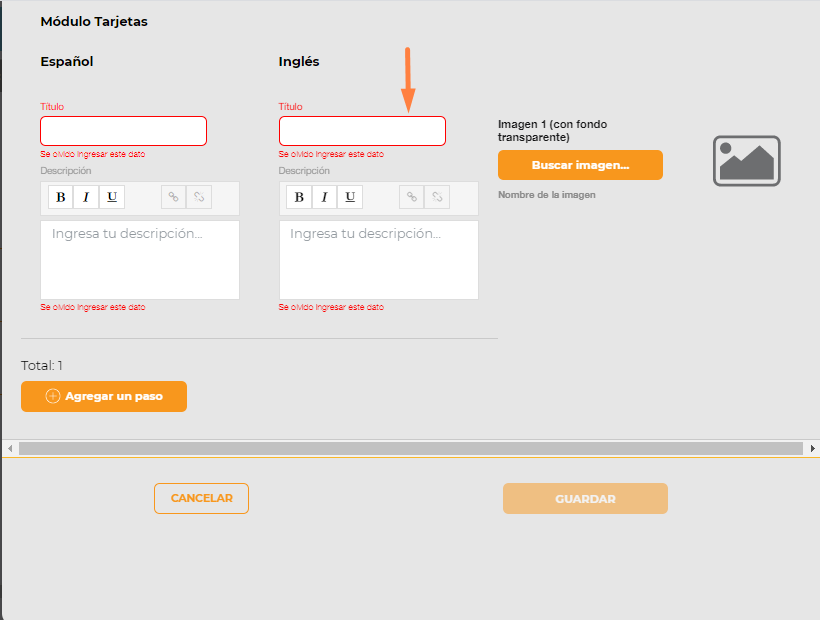 Módulo Tarjetas

Español

Título

Se olvidó ingresar este dato

Descripción

B I U

Ingresa tu descripción...

Se olvidó ingresar este dato

Inglés

Título

Se olvidó ingresar este dato

Descripción

B I U

Ingresa tu descripción...

Se olvidó ingresar este dato

Imagen 1 (con fondo transparente)

Buscar imagen...

Nombre de la imagen

Total: 1

Agregar un paso

CANCELAR

GUARDAR