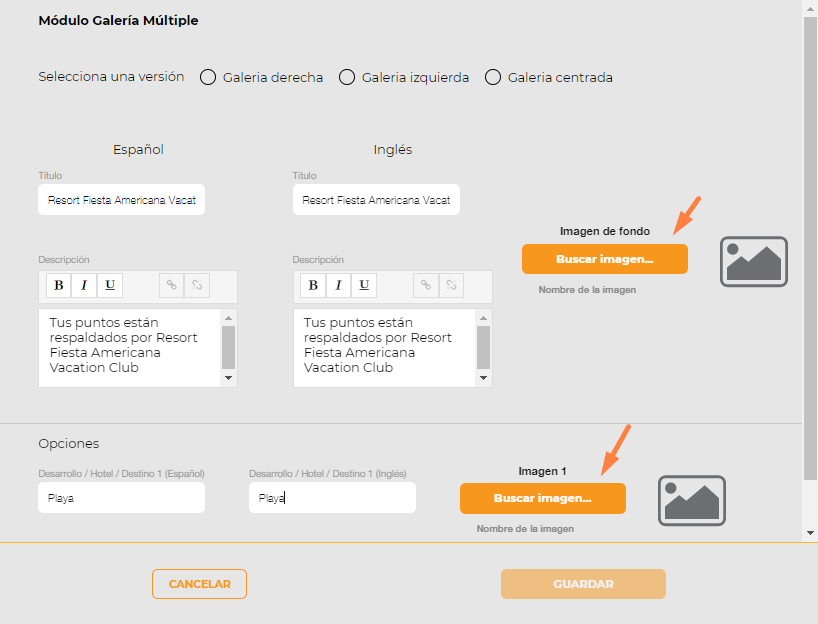 Módulo Galería Múltiple

Selecciona una versión Galeria derecha Galeria izquierda Galeria centrada

Español

Título
Resort Fiesta Americana Vacat

Descripción
B I U

Tus puntos están respaldados por Resort Fiesta Americana Vacation Club

Inglés

Título
Resort Fiesta Americana Vacat

Descripción
B I U

Tus puntos están respaldados por Resort Fiesta Americana Vacation Club

Imagen de fondo
Buscar imagen...
Nombre de la imagen

Opciones

Desarrollo / Hotel / Destino 1 (Español)
Playa

Desarrollo / Hotel / Destino 1 (Inglés)
Playa

Imagen 1
Buscar imagen...
Nombre de la imagen

CANCELAR
GUARDAR