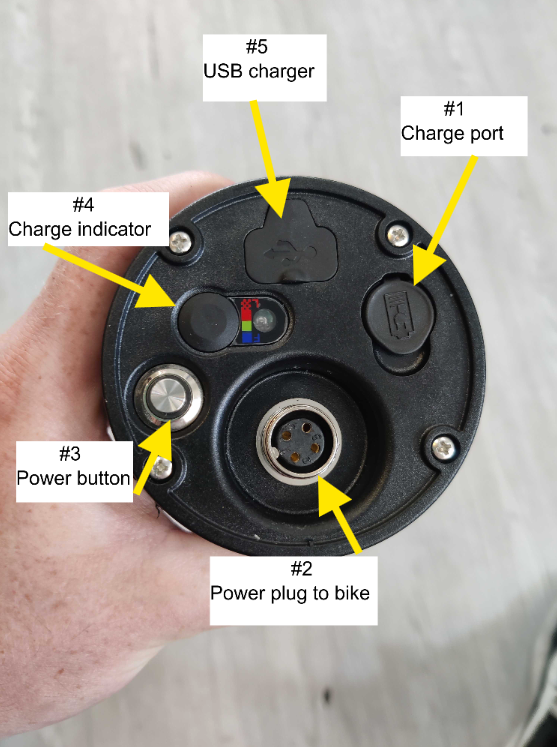 #5
USB charger

#1
Charge port

#4
Charge indicator

#3
Power button

#2
Power plug to bike