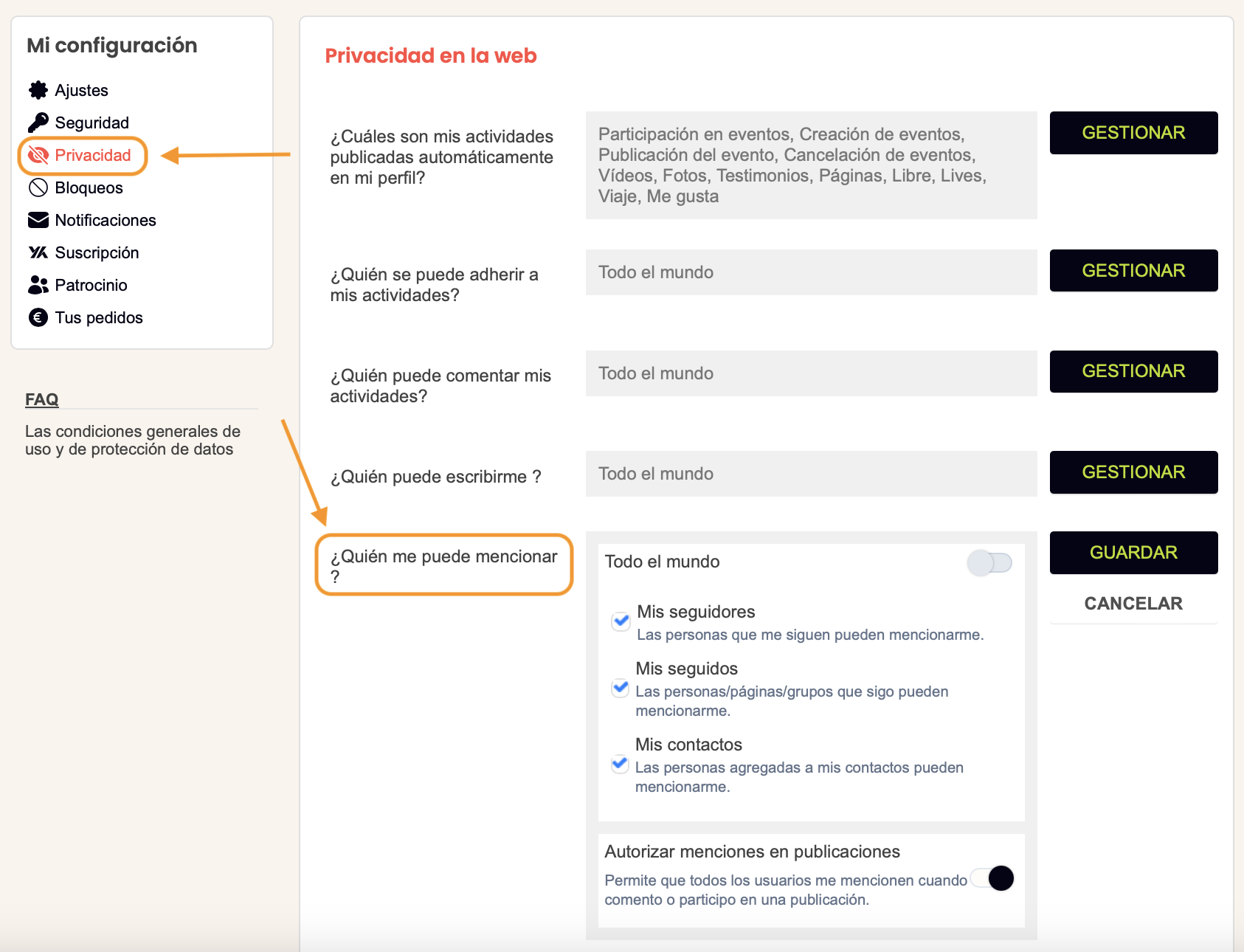 Mi configuración

Ajustes
Seguridad
Privacidad
Bloqueos
Notificaciones
Suscripción
Patrocinio
Tus pedidos

FAQ

Las condiciones generales de uso y de protección de datos

Privacidad en la web

¿Cuáles son mis actividades publicadas automáticamente en mi perfil?

Participación en eventos, Creación de eventos, Publicación del evento, Cancelación de eventos, Vídeos, Fotos, Testimonios, Páginas, Libre, Lives, Viaje, Me gusta

GESTIONAR

¿Quién se puede adherir a mis actividades?

Todo el mundo

GESTIONAR

¿Quién puede comentar mis actividades?

Todo el mundo

GESTIONAR

¿Quién puede escribirme ?

Todo el mundo

GESTIONAR

¿Quién me puede mencionar ?

Todo el mundo

Mis seguidores
Las personas que me siguen pueden mencionarme.

Mis seguidos
Las personas/páginas/grupos que sigo pueden mencionarme.

Mis contactos
Las personas agregadas a mis contactos pueden mencionarme.

Autorizar menciones en publicaciones
Permite que todos los usuarios me mencionen cuando comento o participo en una publicación.

GUARDAR

CANCELAR