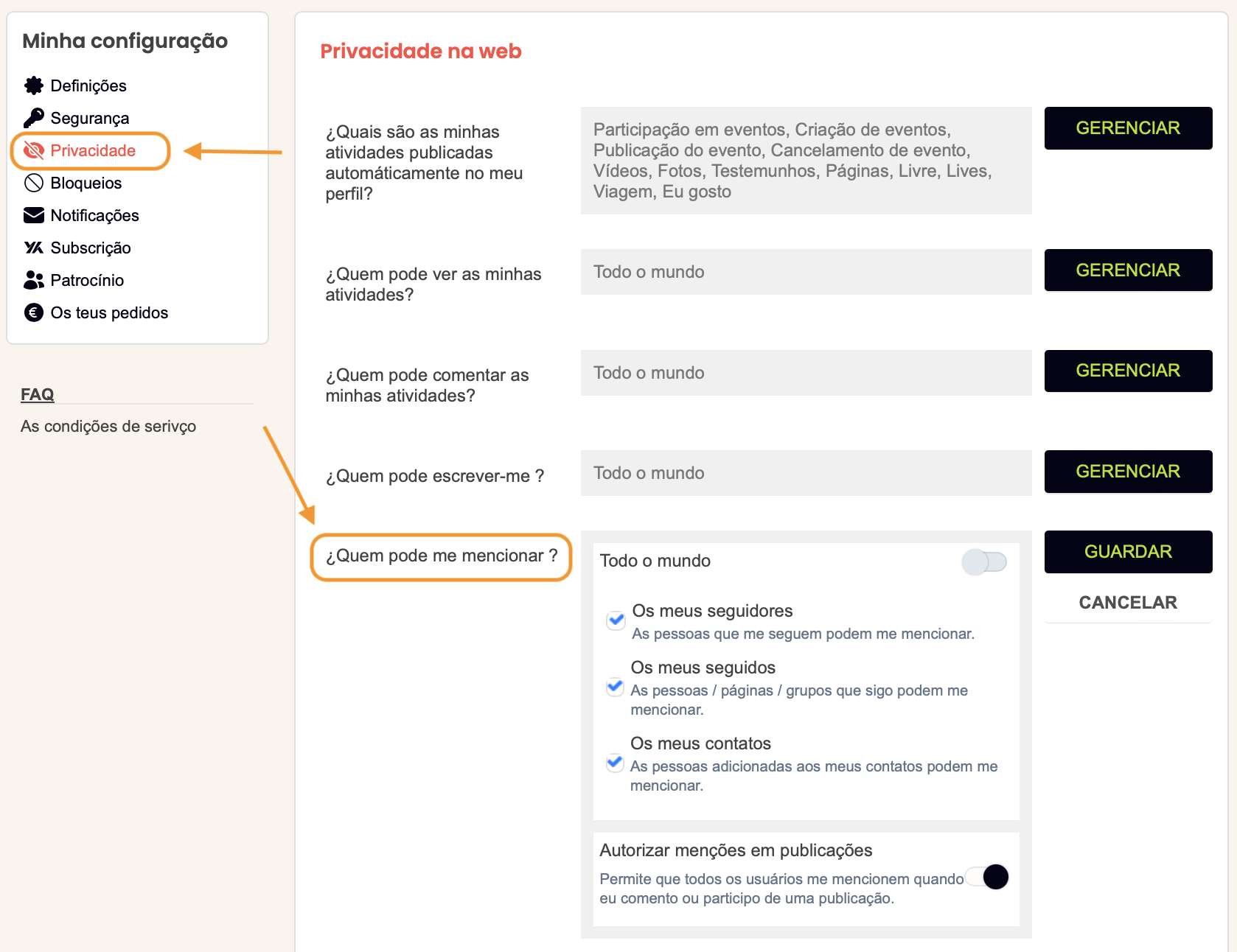 Minha configuração

Definições
Segurança
Privacidade
Bloqueios
Notificações
Subscrição
Patrocínio
Os teus pedidos

FAQ
As condições de serivço

Privacidade na web

¿Quais são as minhas atividades publicadas automáticamente no meu perfil?
Participação em eventos, Criação de eventos, Publicação do evento, Cancelamento de evento, Vídeos, Fotos, Testemunhos, Páginas, Livre, Lives, Viagem, Eu gosto
GERENCIAR

¿Quem pode ver as minhas atividades?
Todo o mundo
GERENCIAR

¿Quem pode comentar as minhas atividades?
Todo o mundo
GERENCIAR

¿Quem pode escrever-me ?
Todo o mundo
GERENCIAR

¿Quem pode me mencionar ?
Todo o mundo

Os meus seguidores
As pessoas que me seguem podem me mencionar.

Os meus seguidos
As pessoas / páginas / grupos que sigo podem me mencionar.

Os meus contatos
As pessoas adicionadas aos meus contatos podem me mencionar.

Autorizar menções em publicações
Permite que todos os usuários me mencionem quando eu comento ou participo de uma publicação.

GUARDAR
CANCELAR