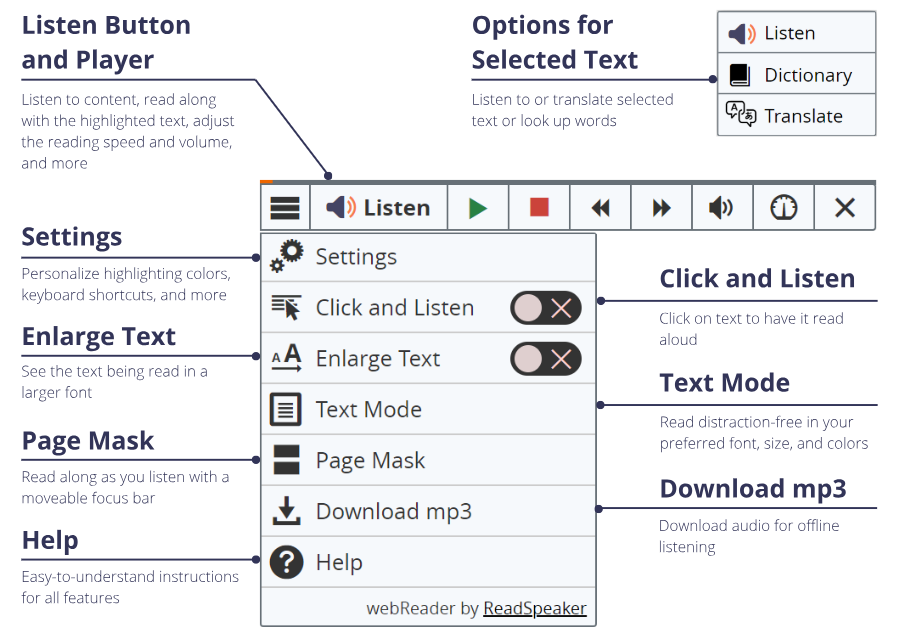 Listen Button and Player

Listen to content, read along with the highlighted text, adjust the reading speed and volume, and more

Options for Selected Text

Listen to or translate selected text or look up words

Listen
Dictionary
Translate

Listen

Settings

Personalize highlighting colors, keyboard shortcuts, and more

Enlarge Text

See the text being read in a larger font

Page Mask

Read along as you listen with a moveable focus bar

Help

Easy-to-understand instructions for all features

Settings
Click and Listen
Enlarge Text
Text Mode
Page Mask
Download mp3
Help
webReader by ReadSpeaker

Click and Listen

Click on text to have it read aloud

Text Mode

Read distraction-free in your preferred font, size, and colors

Download mp3

Download audio for offline listening