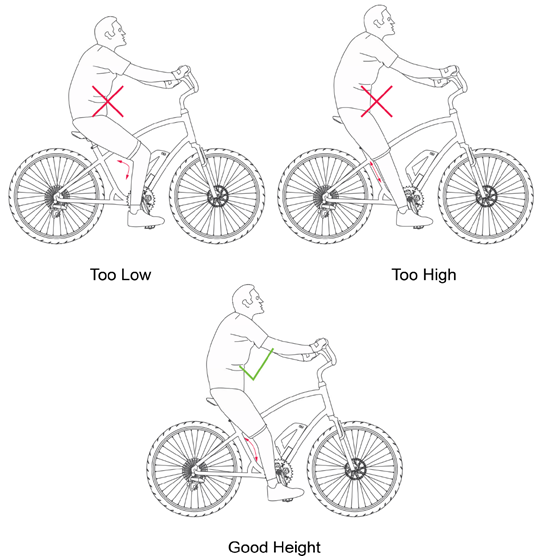 Too Low

Too High

Good Height