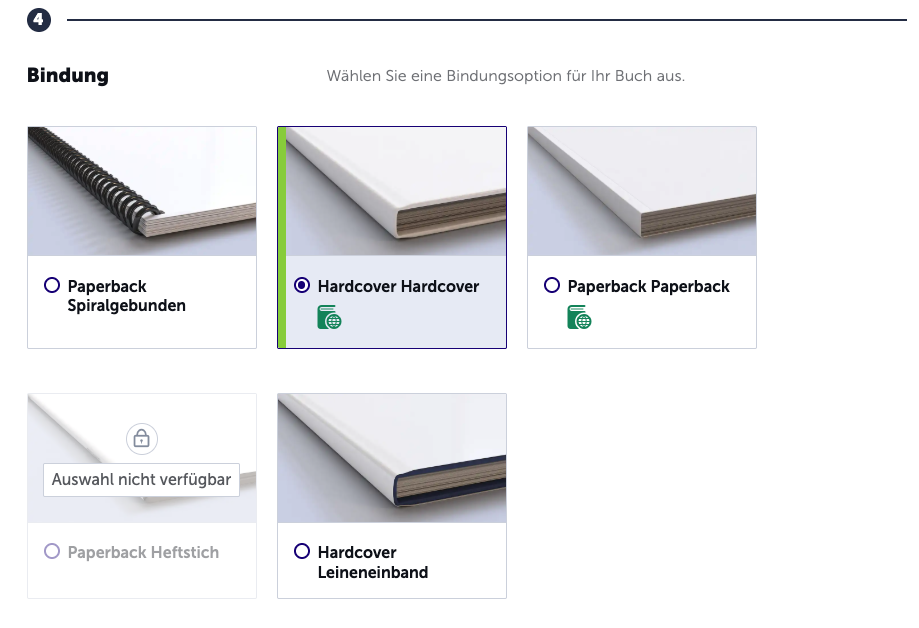 4

Bindung

Wählen Sie eine Bindungsoption für Ihr Buch aus.

Paperback Spiralgebunden

Hardcover Hardcover

Paperback Paperback

Auswahl nicht verfügbar

Paperback Heftstich

Hardcover Leineneinband