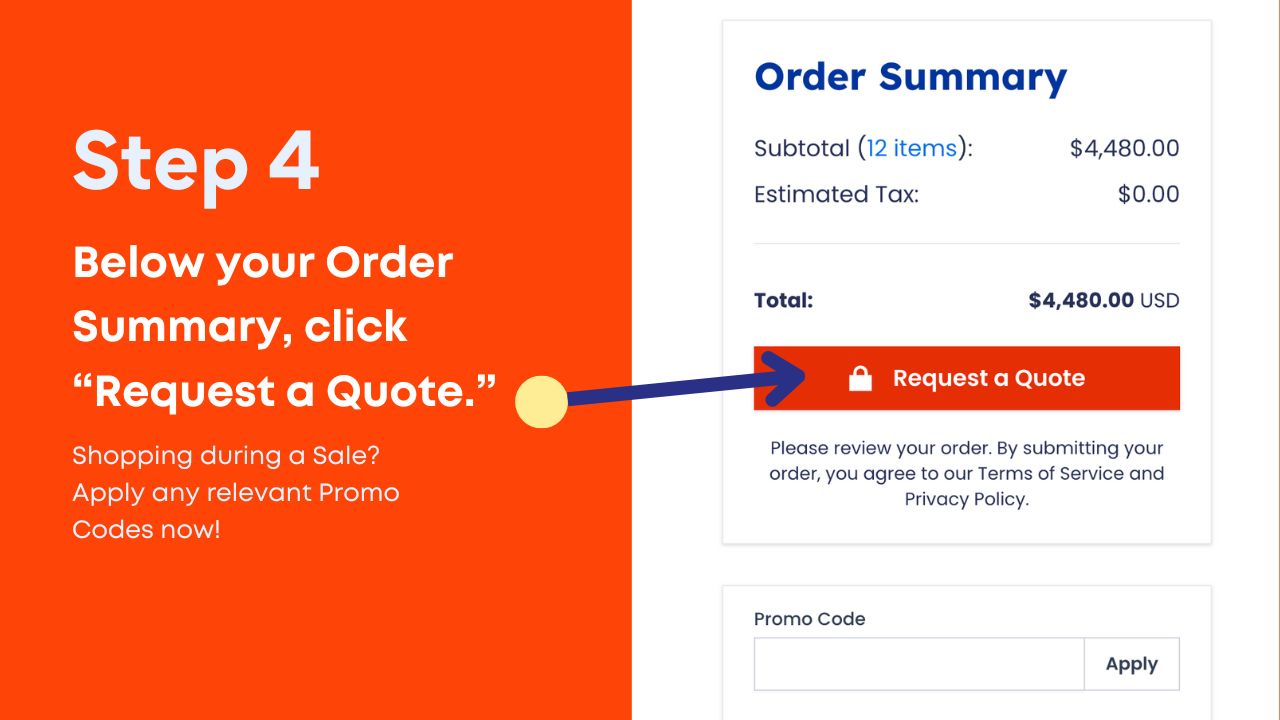 Step 4

Below your Order Summary, click "Request a Quote."

Shopping during a Sale? Apply any relevant Promo Codes now!

Order Summary

Subtotal (12 items): $4,480.00

Estimated Tax: $0.00

Total: $4,480.00 USD

Request a Quote

Please review your order. By submitting your order, you agree to our Terms of Service and Privacy Policy.

Promo Code

Apply