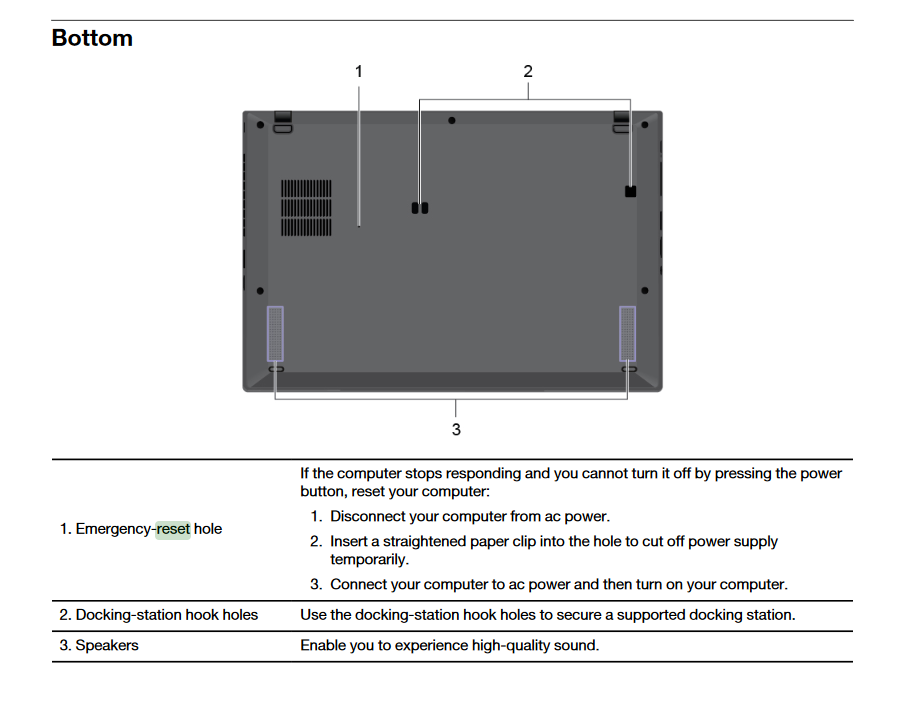 Bottom

1

2

3

| | |
|---|---|
| 1. Emergency-reset hole | If the computer stops responding and you cannot turn it off by pressing the power button, reset your computer: 1. Disconnect your computer from ac power. 2. Insert a straightened paper clip into the hole to cut off power supply temporarily. 3. Connect your computer to ac power and then turn on your computer. |
| 2. Docking-station hook holes | Use the docking-station hook holes to secure a supported docking station. |
| 3. Speakers | Enable you to experience high-quality sound. |