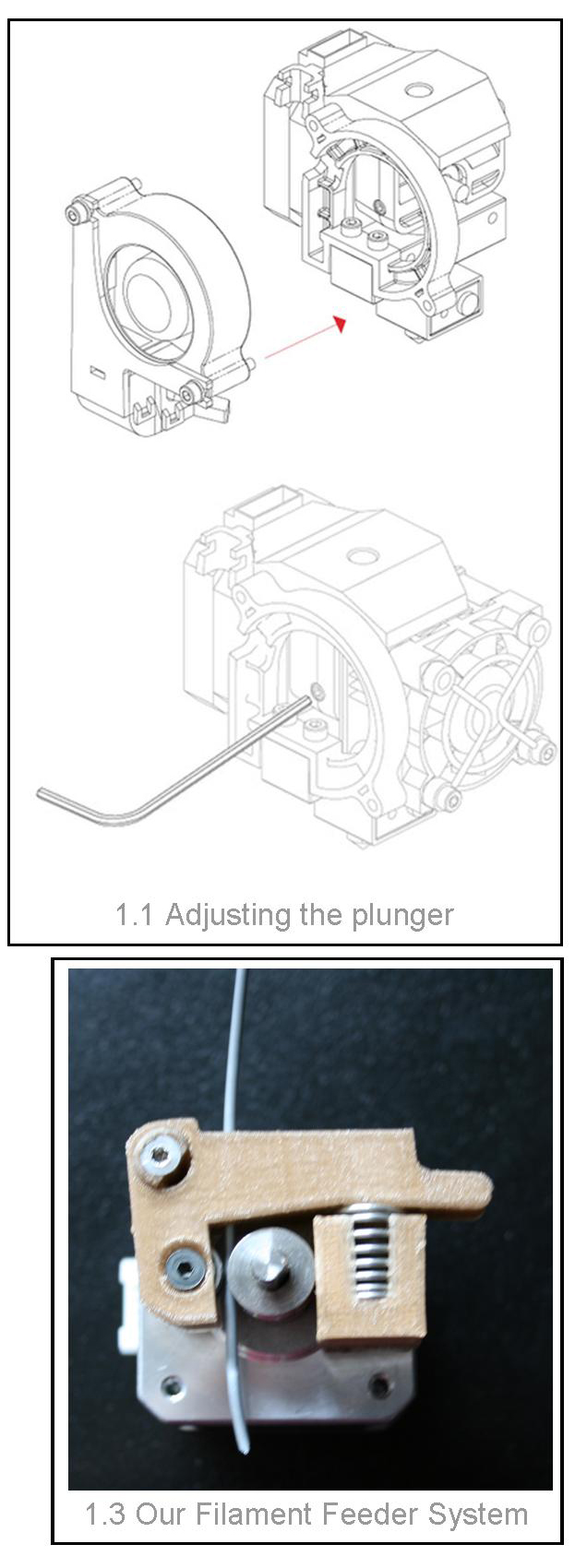 1.1 Adjusting the plunger

1.3 Our Filament Feeder System