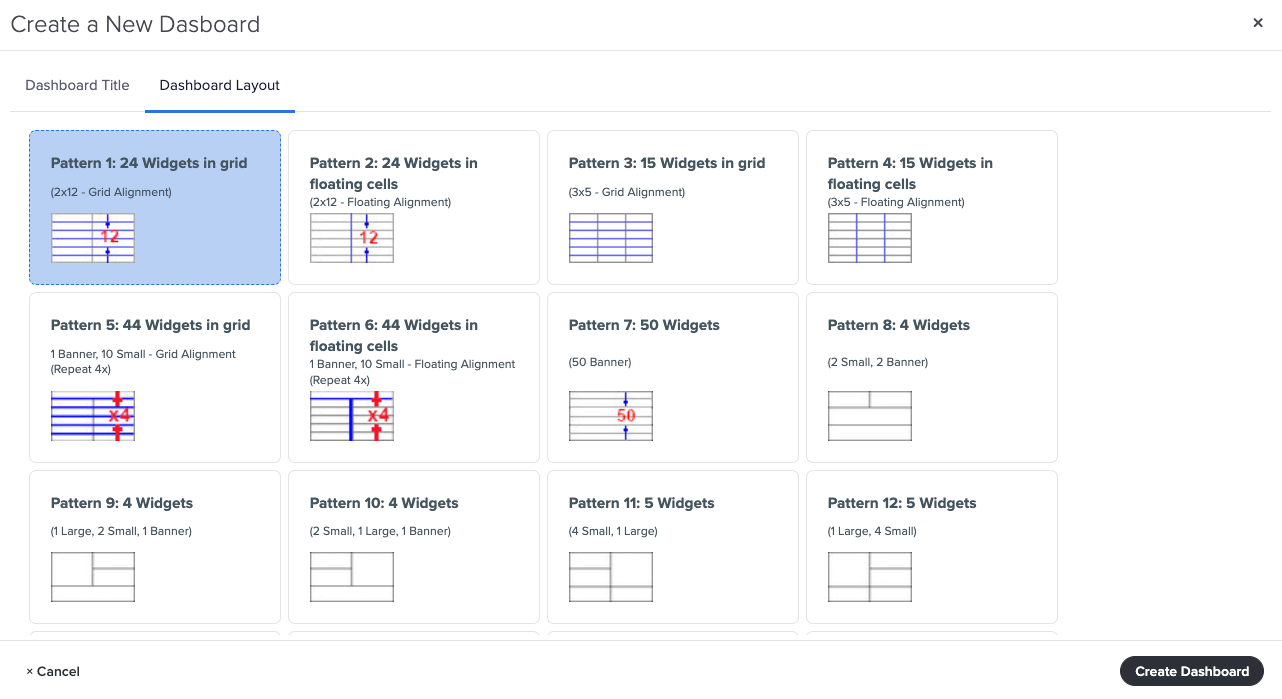 Create a New Dasboard

×

Dashboard Title

Dashboard Layout

Pattern 1: 24 Widgets in grid
(2x12 - Grid Alignment)
12

Pattern 2: 24 Widgets in floating cells
(2x12 - Floating Alignment)
12

Pattern 3: 15 Widgets in grid
(3x5 - Grid Alignment)

Pattern 4: 15 Widgets in floating cells
(3x5 - Floating Alignment)

Pattern 5: 44 Widgets in grid
1 Banner, 10 Small - Grid Alignment (Repeat 4x)
x4

Pattern 6: 44 Widgets in floating cells
1 Banner, 10 Small - Floating Alignment (Repeat 4x)
x4

Pattern 7: 50 Widgets
(50 Banner)
50

Pattern 8: 4 Widgets
(2 Small, 2 Banner)

Pattern 9: 4 Widgets
(1 Large, 2 Small, 1 Banner)

Pattern 10: 4 Widgets
(2 Small, 1 Large, 1 Banner)

Pattern 11: 5 Widgets
(4 Small, 1 Large)

Pattern 12: 5 Widgets
(1 Large, 4 Small)

× Cancel

Create Dashboard