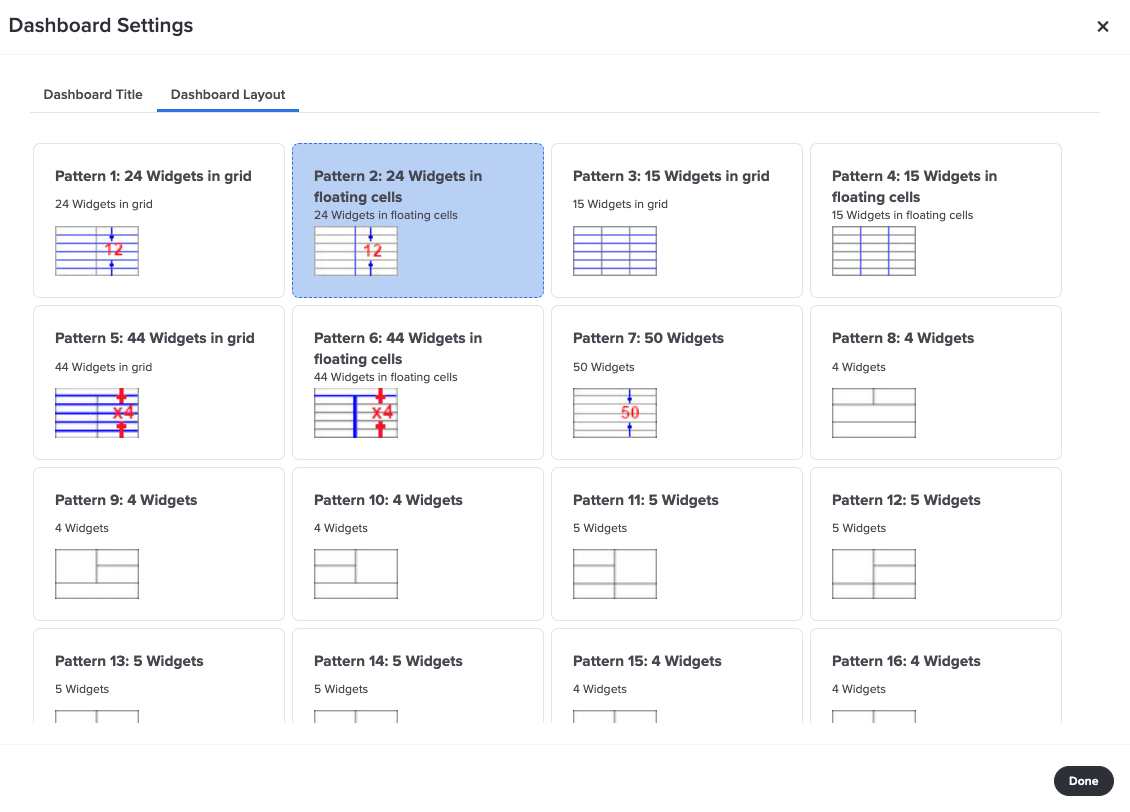 Dashboard Settings

×

Dashboard Title

Dashboard Layout

Pattern 1: 24 Widgets in grid
24 Widgets in grid
12

Pattern 2: 24 Widgets in floating cells
24 Widgets in floating cells
12

Pattern 3: 15 Widgets in grid
15 Widgets in grid

Pattern 4: 15 Widgets in floating cells
15 Widgets in floating cells

Pattern 5: 44 Widgets in grid
44 Widgets in grid
x4

Pattern 6: 44 Widgets in floating cells
44 Widgets in floating cells
x4

Pattern 7: 50 Widgets
50 Widgets
50

Pattern 8: 4 Widgets
4 Widgets

Pattern 9: 4 Widgets
4 Widgets

Pattern 10: 4 Widgets
4 Widgets

Pattern 11: 5 Widgets
5 Widgets

Pattern 12: 5 Widgets
5 Widgets

Pattern 13: 5 Widgets
5 Widgets

Pattern 14: 5 Widgets
5 Widgets

Pattern 15: 4 Widgets
4 Widgets

Pattern 16: 4 Widgets
4 Widgets

Done