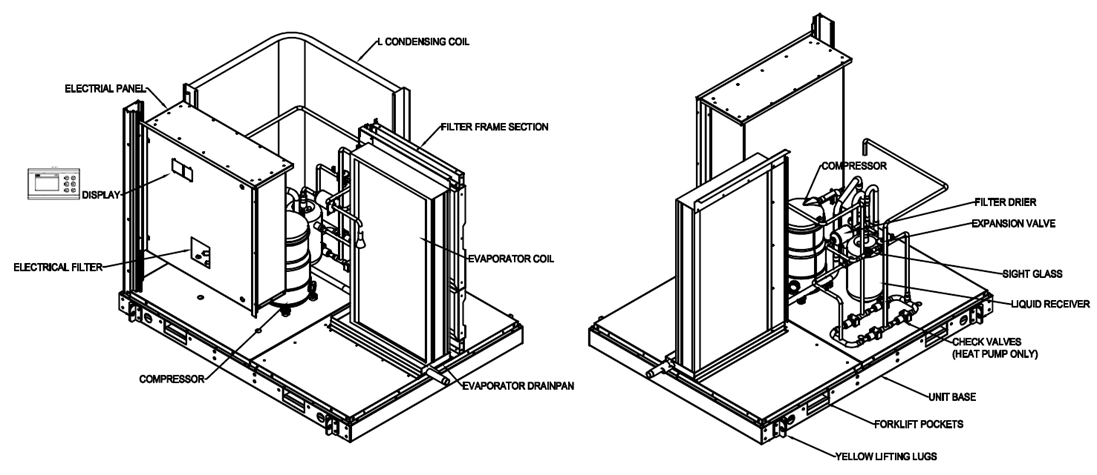 L CONDENSING COIL
ELECTRIAL PANEL
FILTER FRAME SECTION
DISPLAY
ELECTRICAL FILTER
EVAPORATOR COIL
COMPRESSOR
EVAPORATOR DRAINPAN

COMPRESSOR
FILTER DRIER
EXPANSION VALVE
SIGHT GLASS
LIQUID RECEIVER
CHECK VALVES (HEAT PUMP ONLY)
UNIT BASE
FORKLIFT POCKETS
YELLOW LIFTING LUGS