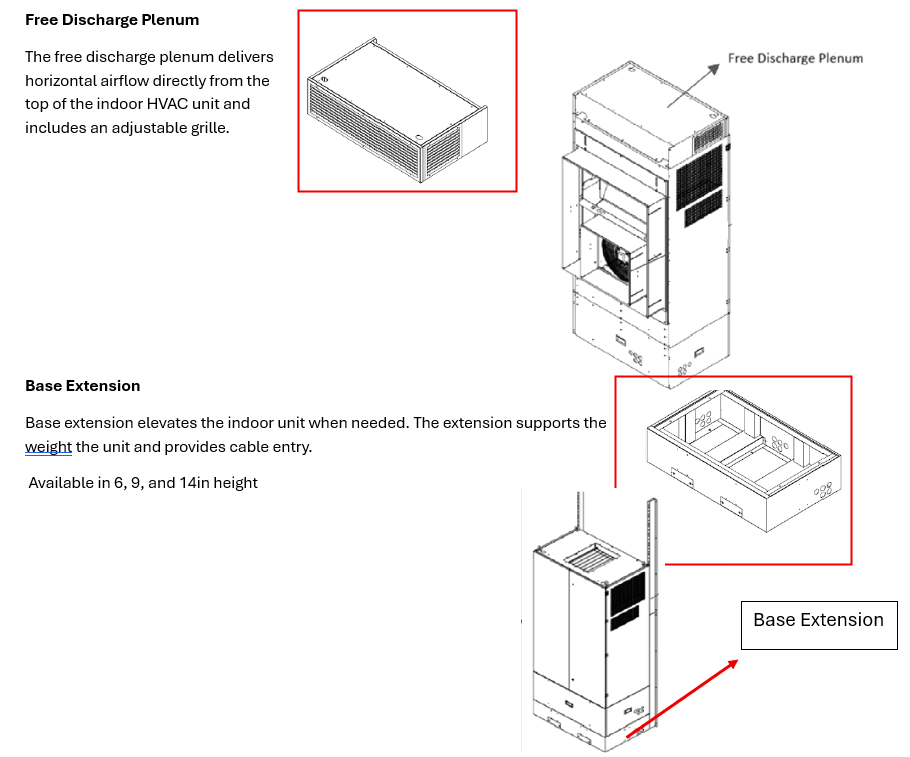 **Free Discharge Plenum**

The free discharge plenum delivers horizontal airflow directly from the top of the indoor HVAC unit and includes an adjustable grille.

Free Discharge Plenum

**Base Extension**

Base extension elevates the indoor unit when needed. The extension supports the weight the unit and provides cable entry.

Available in 6, 9, and 14in height

Base Extension