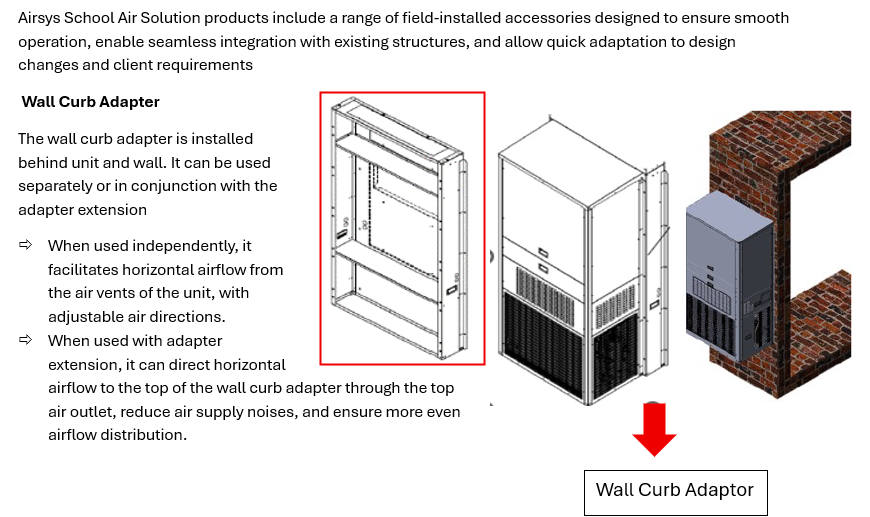 Airsys School Air Solution products include a range of field-installed accessories designed to ensure smooth operation, enable seamless integration with existing structures, and allow quick adaptation to design changes and client requirements

Wall Curb Adapter

The wall curb adapter is installed behind unit and wall. It can be used separately or in conjunction with the adapter extension

⇨ When used independently, it facilitates horizontal airflow from the air vents of the unit, with adjustable air directions.

⇨ When used with adapter extension, it can direct horizontal airflow to the top of the wall curb adapter through the top air outlet, reduce air supply noises, and ensure more even airflow distribution.

Wall Curb Adaptor