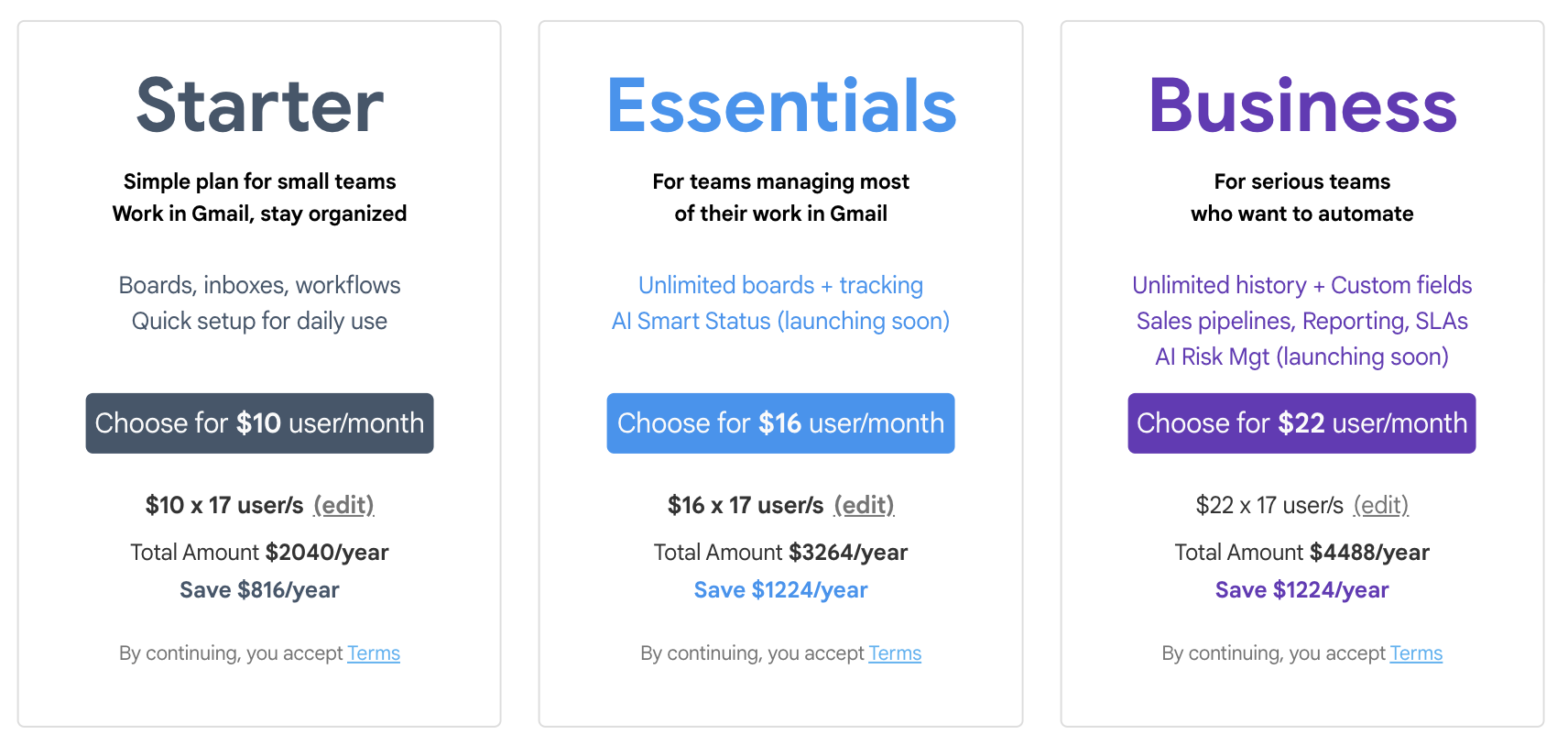 Starter

Simple plan for small teams
Work in Gmail, stay organized

Boards, inboxes, workflows
Quick setup for daily use

Choose for $10 user/month

$10 x 17 user/s (edit)

Total Amount $2040/year

Save $816/year

By continuing, you accept Terms

Essentials

For teams managing most of their work in Gmail

Unlimited boards + tracking
AI Smart Status (launching soon)

Choose for $16 user/month

$16 x 17 user/s (edit)

Total Amount $3264/year

Save $1224/year

By continuing, you accept Terms

Business

For serious teams who want to automate

Unlimited history + Custom fields
Sales pipelines, Reporting, SLAs
AI Risk Mgt (launching soon)

Choose for $22 user/month

$22 x 17 user/s (edit)

Total Amount $4488/year

Save $1224/year

By continuing, you accept Terms