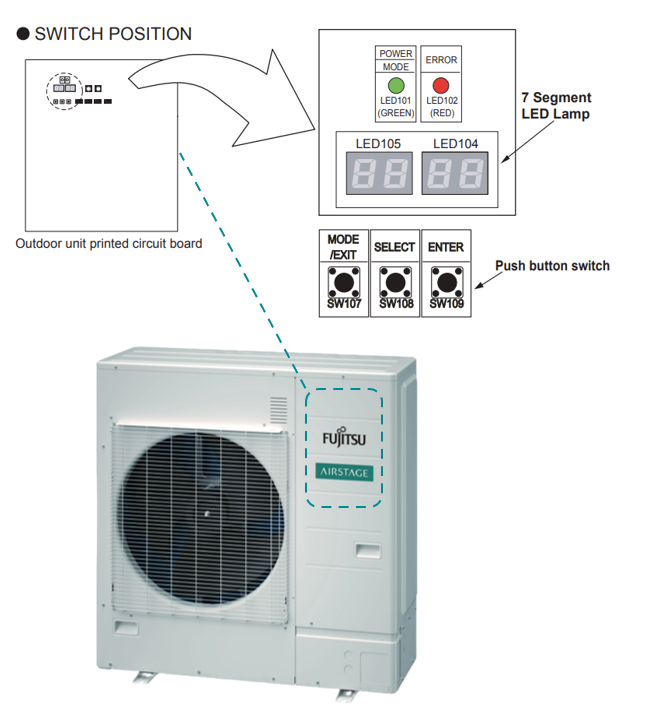 ● SWITCH POSITION

Outdoor unit printed circuit board

POWER
MODE
LED101
(GREEN)

ERROR
LED102
(RED)

7 Segment
LED Lamp

LED105
LED104

MODE
/EXIT
SW107

SELECT
SW108

ENTER
SW109

Push button switch

FUJITSU
AIRSTAGE