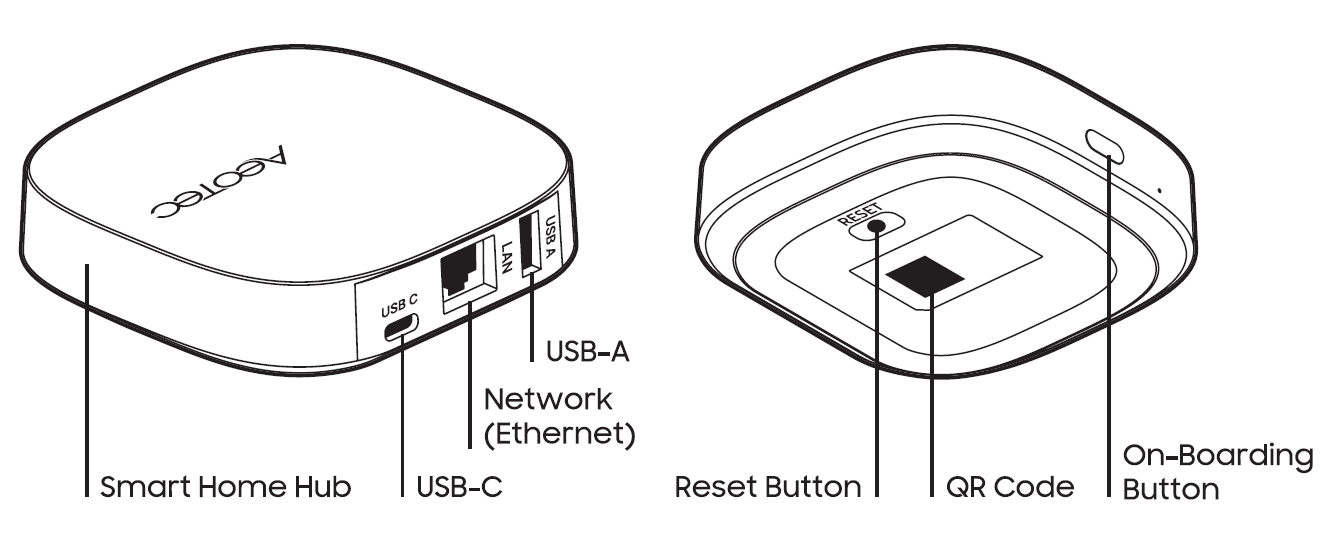 AEOTEC

USB C

LAN

USB A

USB-A

Network (Ethernet)

Smart Home Hub

USB-C

RESET

Reset Button

QR Code

On-Boarding Button