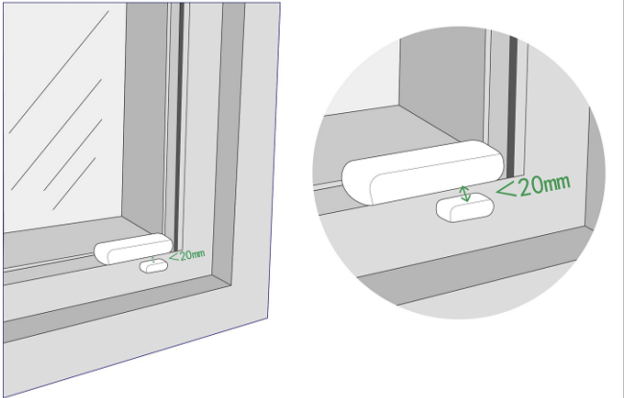 <20mm

<20mm