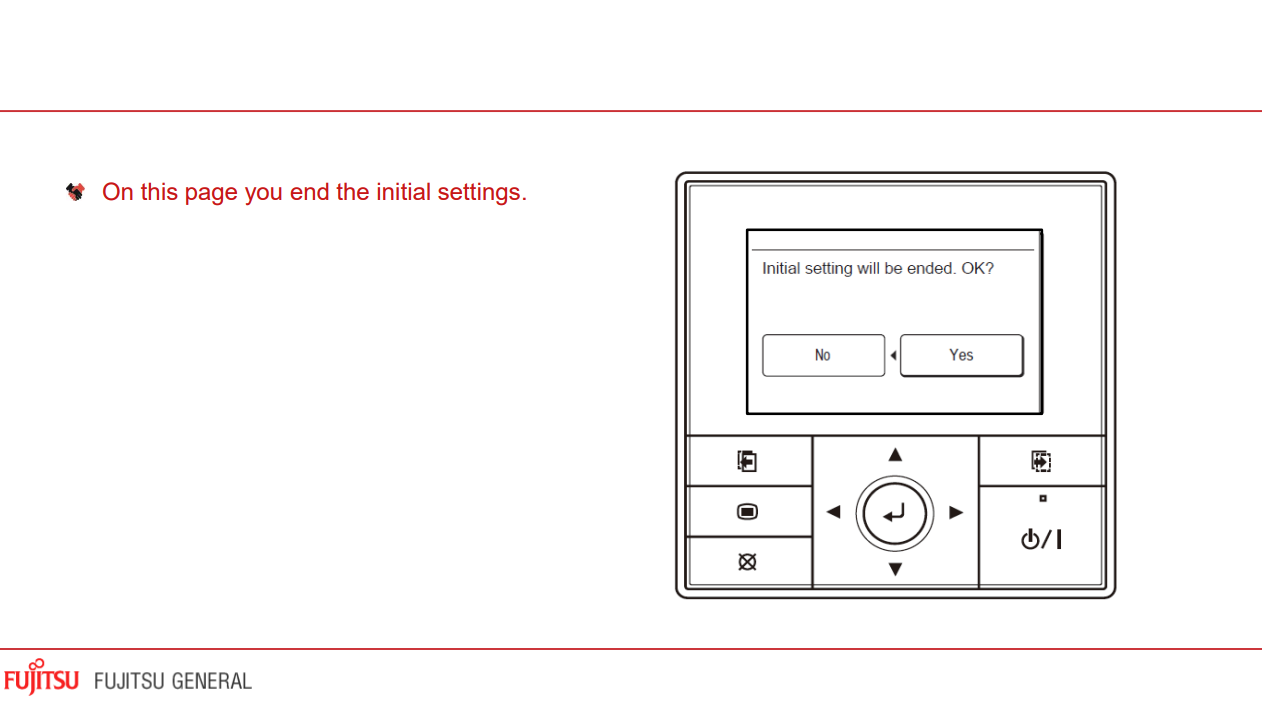 On this page you end the initial settings.

Initial setting will be ended. OK?

No

Yes

FUJITSU FUJITSU GENERAL