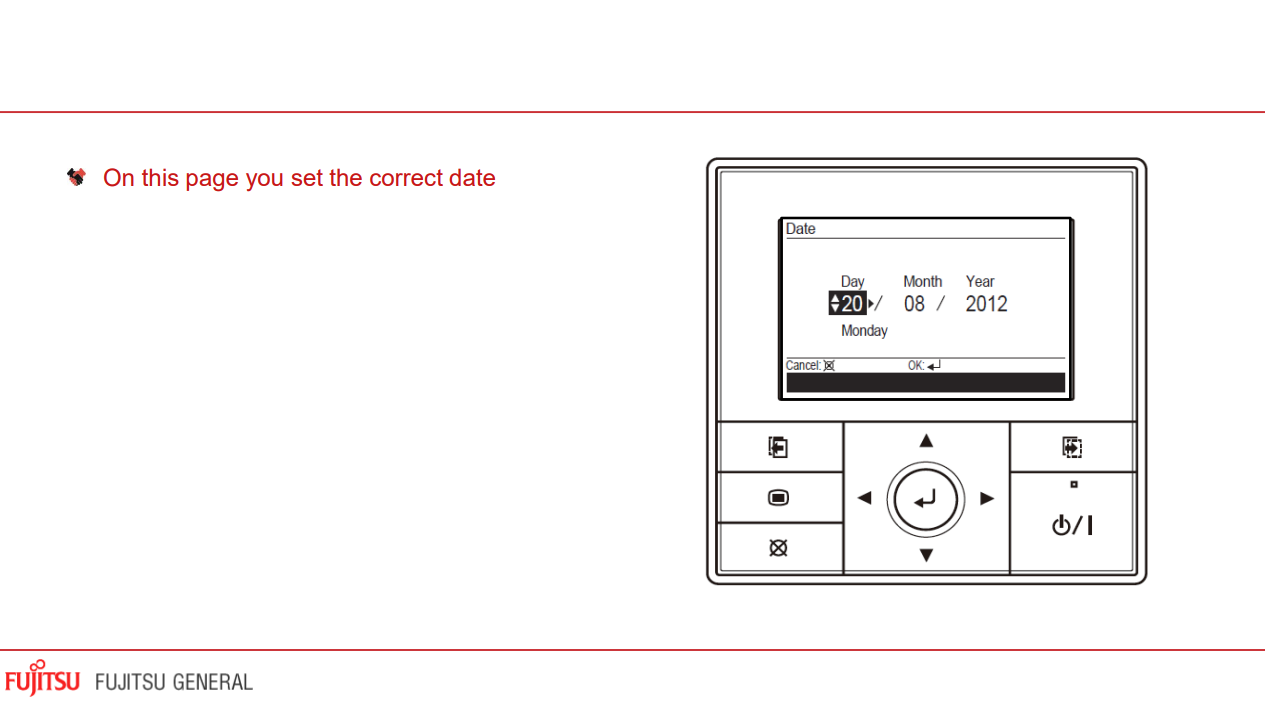 On this page you set the correct date

Date

Day Month Year
20 / 08 / 2012
Monday

Cancel: OK:

FUJITSU FUJITSU GENERAL