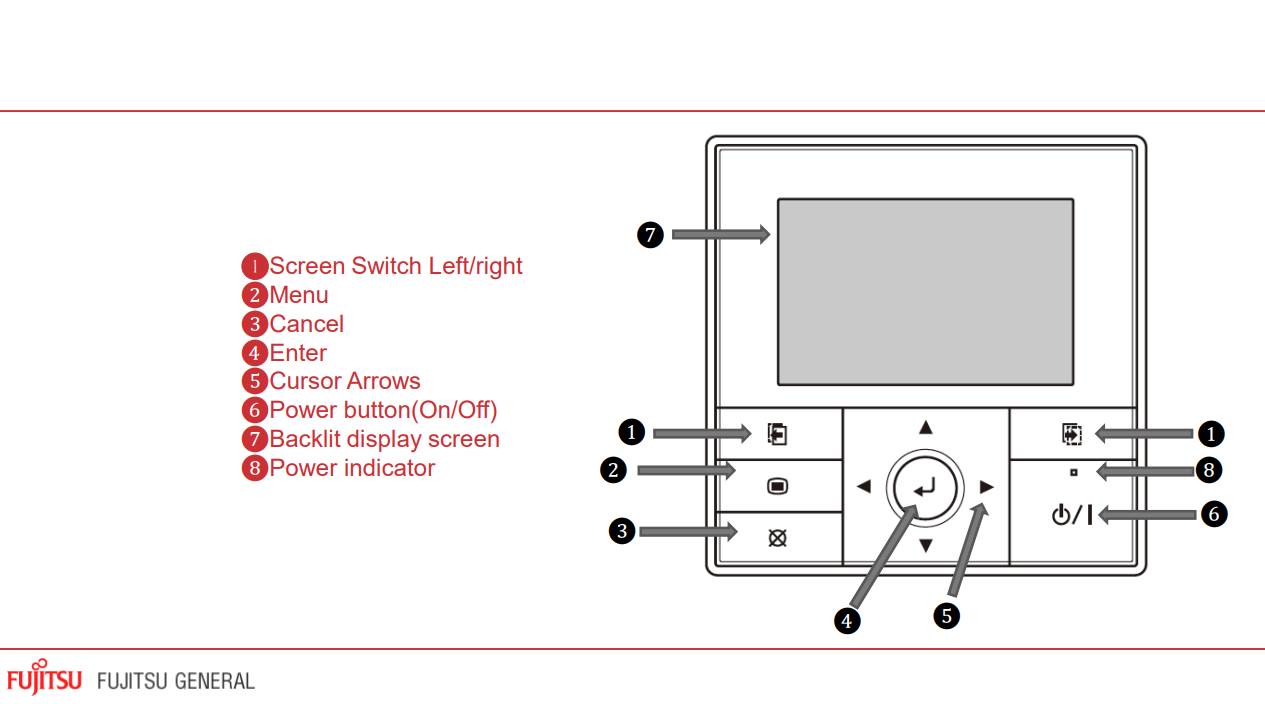 1 Screen Switch Left/right
2 Menu
3 Cancel
4 Enter
5 Cursor Arrows
6 Power button(On/Off)
7 Backlit display screen
8 Power indicator

7
1
2
3
1
8
6
4
5

FUJITSU FUJITSU GENERAL