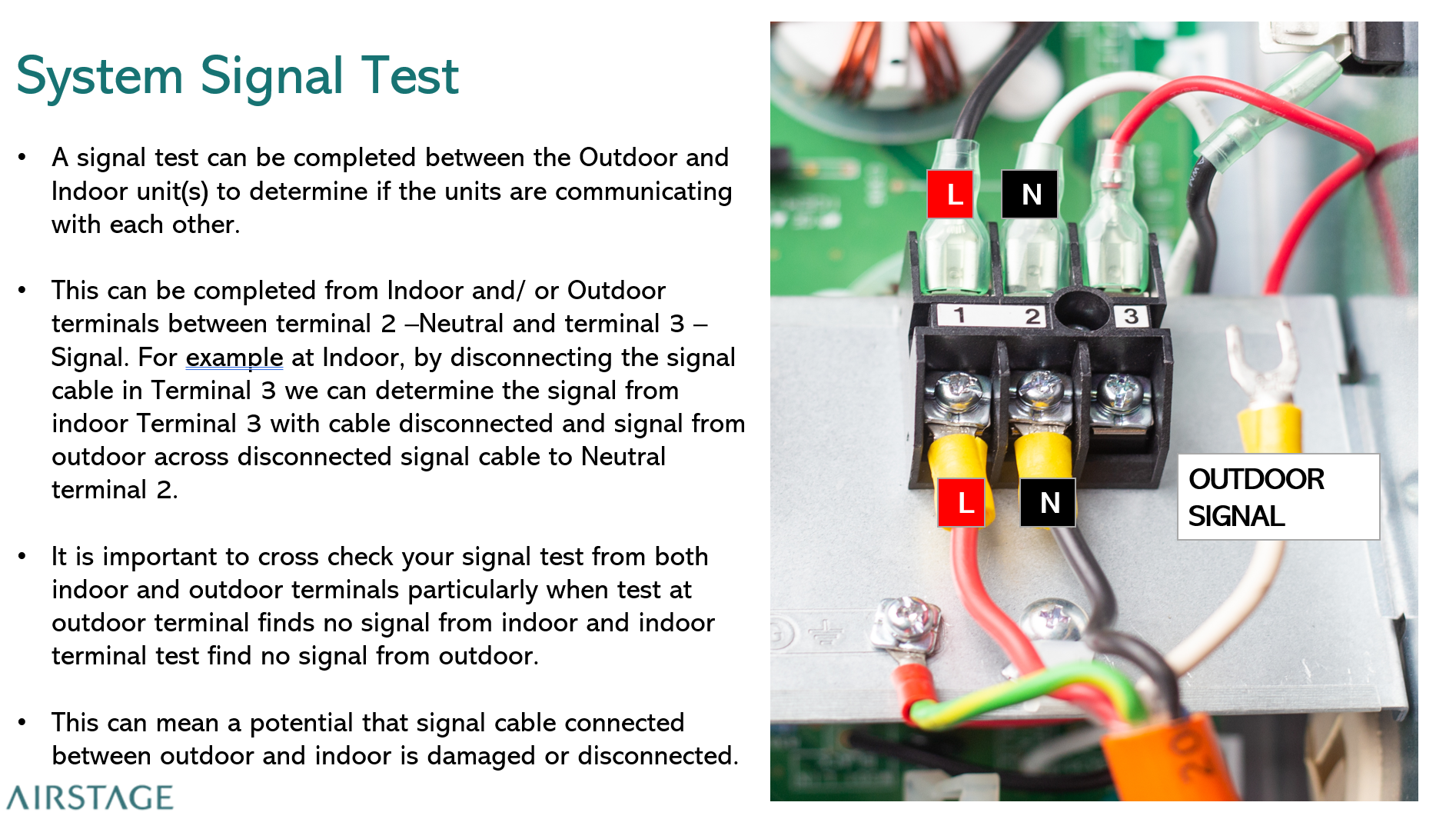 System Signal Test

• A signal test can be completed between the Outdoor and Indoor unit(s) to determine if the units are communicating with each other.

• This can be completed from Indoor and/ or Outdoor terminals between terminal 2 –Neutral and terminal 3 – Signal. For example at Indoor, by disconnecting the signal cable in Terminal 3 we can determine the signal from indoor Terminal 3 with cable disconnected and signal from outdoor across disconnected signal cable to Neutral terminal 2.

• It is important to cross check your signal test from both indoor and outdoor terminals particularly when test at outdoor terminal finds no signal from indoor and indoor terminal test find no signal from outdoor.

• This can mean a potential that signal cable connected between outdoor and indoor is damaged or disconnected.

AIRSTAGE

L
N
1
2
3
L
N
OUTDOOR SIGNAL
20