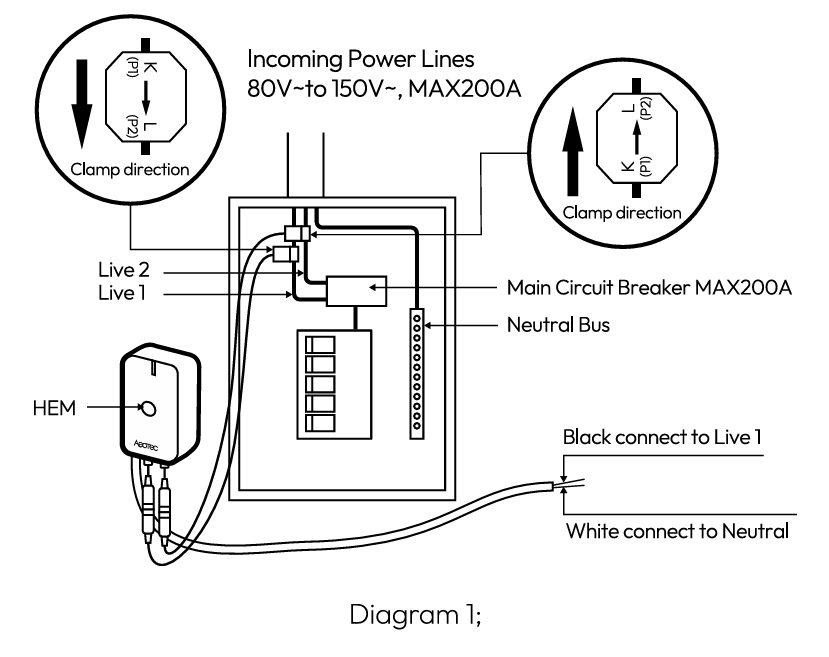 K
(P1)
L
(P2)
Clamp direction

Incoming Power Lines
80V~to 150V~, MAX200A

L
(P2)
K
(P1)
Clamp direction

Live 2
Live 1

Main Circuit Breaker MAX200A

Neutral Bus

HEM

Aeotec

Black connect to Live 1

White connect to Neutral

Diagram 1;