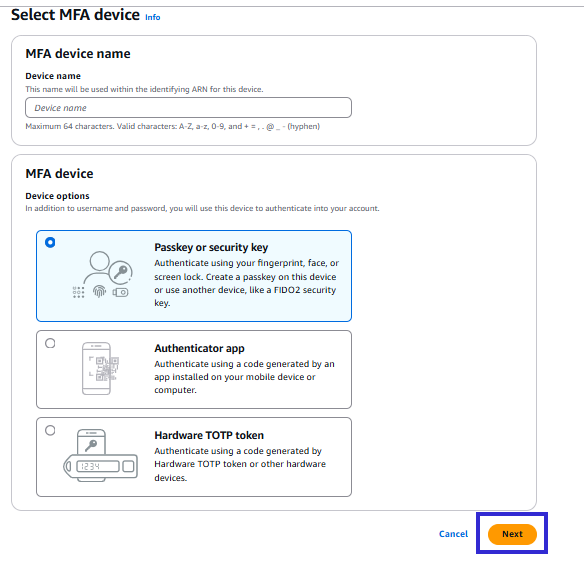 Select MFA device Info

MFA device name

Device name
This name will be used within the identifying ARN for this device.

Device name

Maximum 64 characters. Valid characters: A-Z, a-z, 0-9, and + = , . @ _ - (hyphen)

MFA device

Device options
In addition to username and password, you will use this device to authenticate into your account.

Passkey or security key
Authenticate using your fingerprint, face, or screen lock. Create a passkey on this device or use another device, like a FIDO2 security key.

Authenticator app
Authenticate using a code generated by an app installed on your mobile device or computer.

1234

Hardware TOTP token
Authenticate using a code generated by Hardware TOTP token or other hardware devices.

Cancel Next