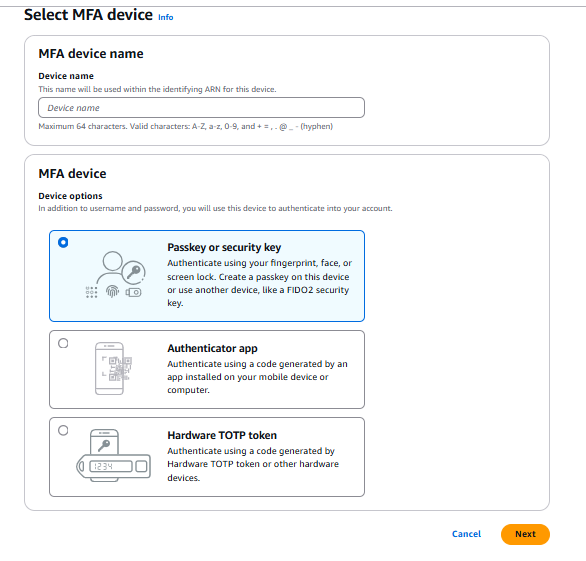 Select MFA device Info

MFA device name

Device name
This name will be used within the identifying ARN for this device.

Device name

Maximum 64 characters. Valid characters: A-Z, a-z, 0-9, and + = , . @ _ - (hyphen)

MFA device

Device options
In addition to username and password, you will use this device to authenticate into your account.

Passkey or security key
Authenticate using your fingerprint, face, or screen lock. Create a passkey on this device or use another device, like a FIDO2 security key.

Authenticator app
Authenticate using a code generated by an app installed on your mobile device or computer.

1234

Hardware TOTP token
Authenticate using a code generated by Hardware TOTP token or other hardware devices.

Cancel Next