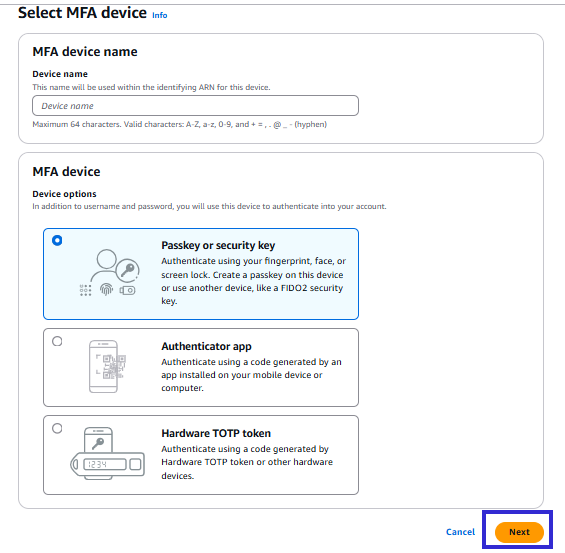 Select MFA device Info

MFA device name

Device name
This name will be used within the identifying ARN for this device.

Device name

Maximum 64 characters. Valid characters: A-Z, a-z, 0-9, and + = , . @ _ - (hyphen)

MFA device

Device options
In addition to username and password, you will use this device to authenticate into your account.

Passkey or security key
Authenticate using your fingerprint, face, or screen lock. Create a passkey on this device or use another device, like a FIDO2 security key.

Authenticator app
Authenticate using a code generated by an app installed on your mobile device or computer.

1234

Hardware TOTP token
Authenticate using a code generated by Hardware TOTP token or other hardware devices.

Cancel

Next