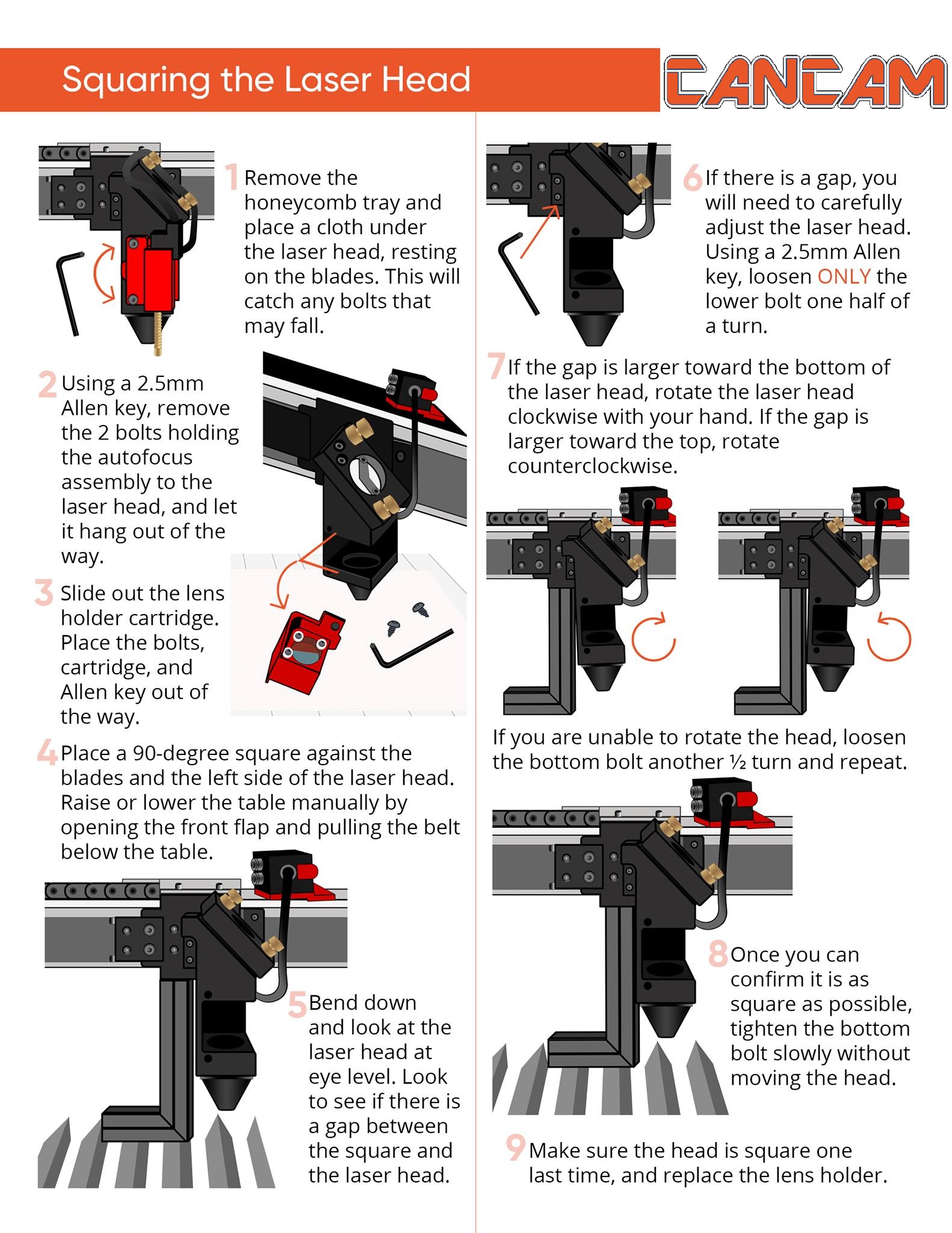 Squaring the Laser Head

CANCAM

1 Remove the honeycomb tray and place a cloth under the laser head, resting on the blades. This will catch any bolts that may fall.

2 Using a 2.5mm Allen key, remove the 2 bolts holding the autofocus assembly to the laser head, and let it hang out of the way.

3 Slide out the lens holder cartridge. Place the bolts, cartridge, and Allen key out of the way.

4 Place a 90-degree square against the blades and the left side of the laser head. Raise or lower the table manually by opening the front flap and pulling the belt below the table.

5 Bend down and look at the laser head at eye level. Look to see if there is a gap between the square and the laser head.

6 If there is a gap, you will need to carefully adjust the laser head. Using a 2.5mm Allen key, loosen ONLY the lower bolt one half of a turn.

7 If the gap is larger toward the bottom of the laser head, rotate the laser head clockwise with your hand. If the gap is larger toward the top, rotate counterclockwise.

If you are unable to rotate the head, loosen the bottom bolt another ½ turn and repeat.

8 Once you can confirm it is as square as possible, tighten the bottom bolt slowly without moving the head.

9 Make sure the head is square one last time, and replace the lens holder.