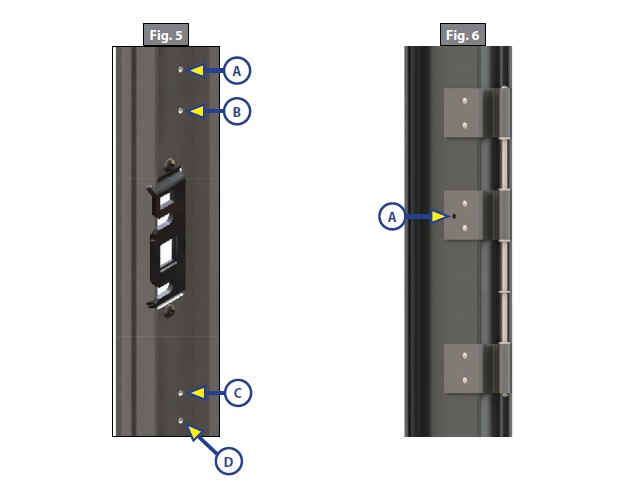 Fig. 5

A

B

C

D

Fig. 6

A