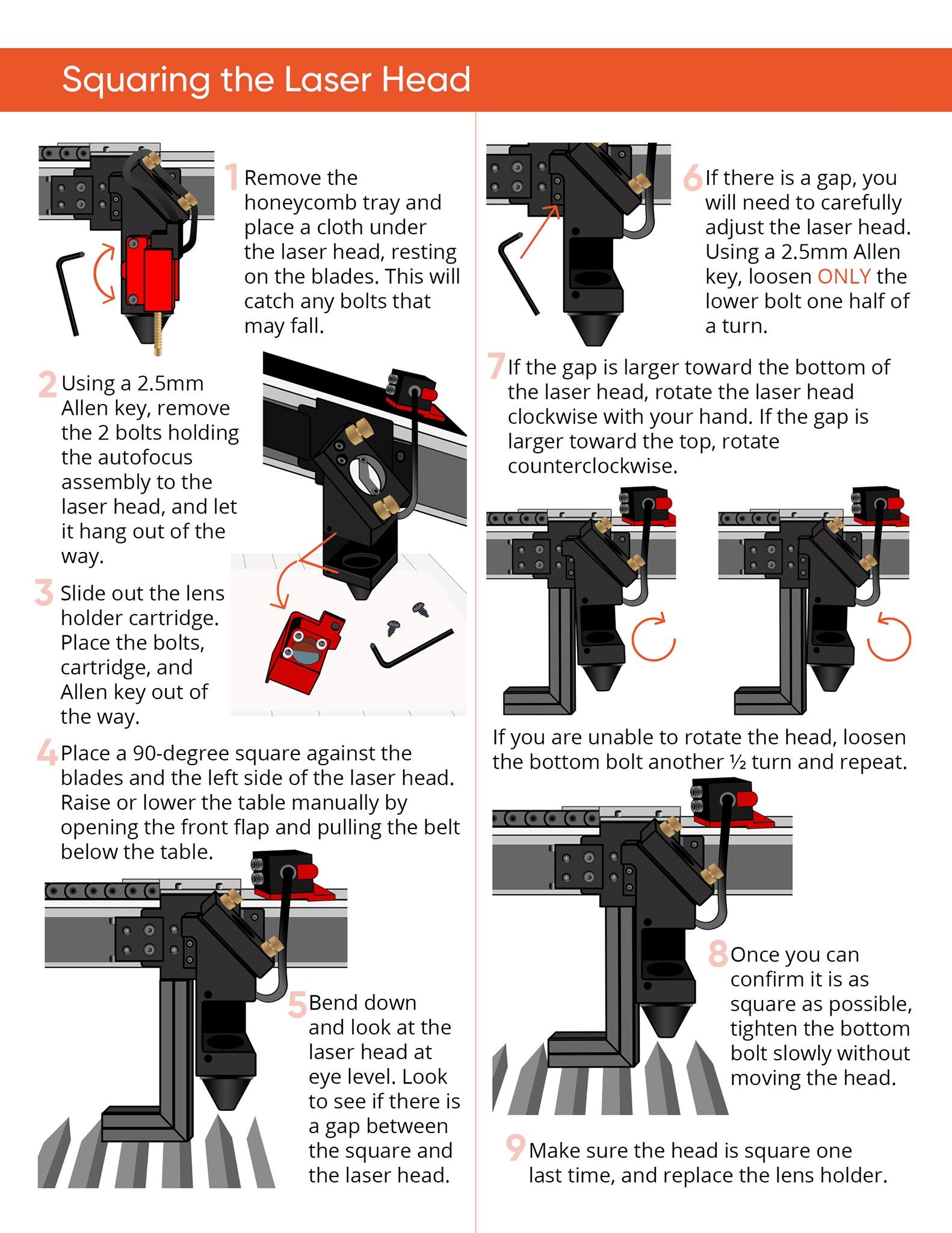 Squaring the Laser Head

1 Remove the honeycomb tray and place a cloth under the laser head, resting on the blades. This will catch any bolts that may fall.

2 Using a 2.5mm Allen key, remove the 2 bolts holding the autofocus assembly to the laser head, and let it hang out of the way.

3 Slide out the lens holder cartridge. Place the bolts, cartridge, and Allen key out of the way.

4 Place a 90-degree square against the blades and the left side of the laser head. Raise or lower the table manually by opening the front flap and pulling the belt below the table.

5 Bend down and look at the laser head at eye level. Look to see if there is a gap between the square and the laser head.

6 If there is a gap, you will need to carefully adjust the laser head. Using a 2.5mm Allen key, loosen ONLY the lower bolt one half of a turn.

7 If the gap is larger toward the bottom of the laser head, rotate the laser head clockwise with your hand. If the gap is larger toward the top, rotate counterclockwise.

If you are unable to rotate the head, loosen the bottom bolt another ½ turn and repeat.

8 Once you can confirm it is as square as possible, tighten the bottom bolt slowly without moving the head.

9 Make sure the head is square one last time, and replace the lens holder.