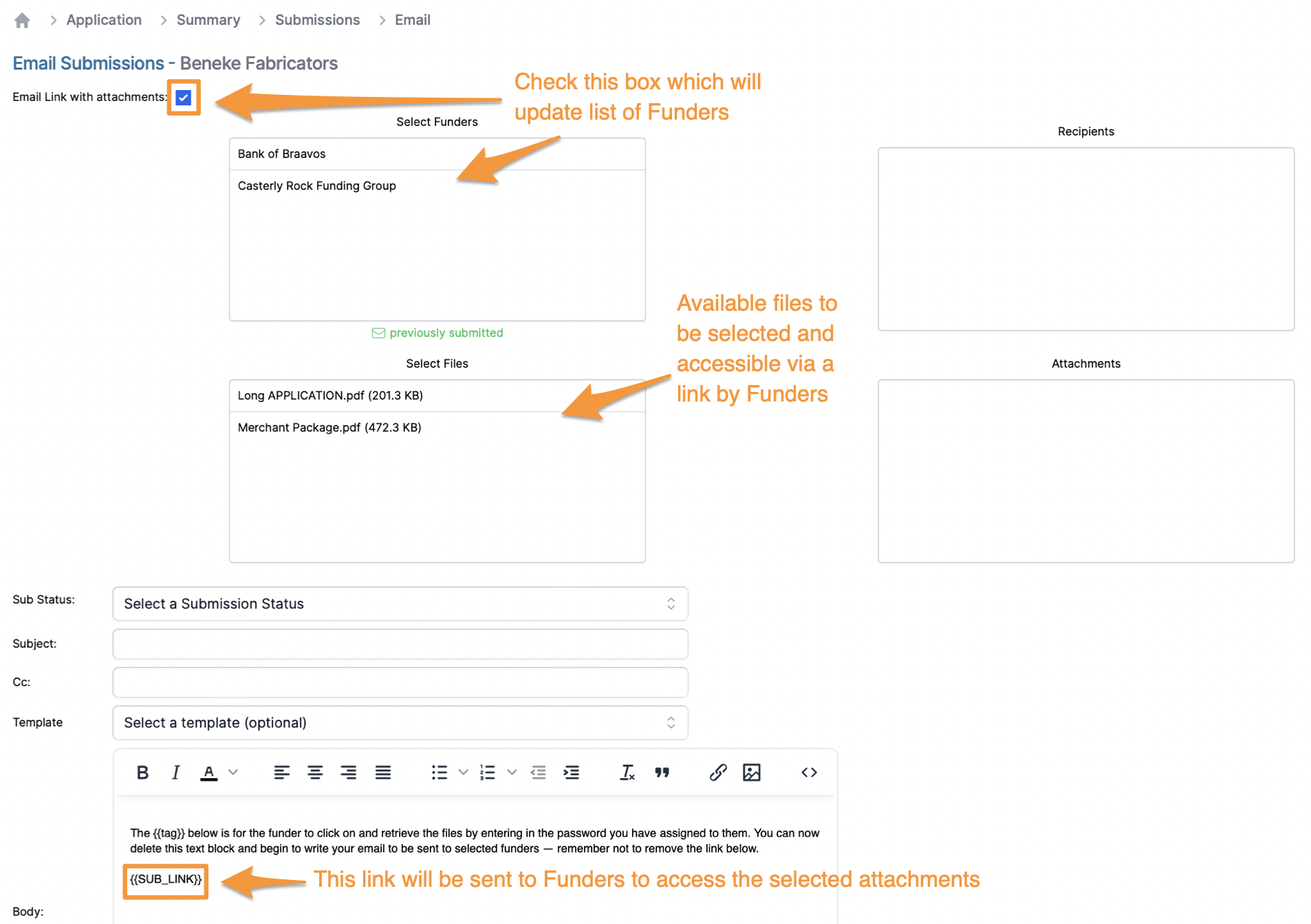 Application > Summary > Submissions > Email

Email Submissions - Beneke Fabricators

Email Link with attachments:

Check this box which will update list of Funders

Select Funders

Bank of Braavos

Casterly Rock Funding Group

previously submitted

Recipients

Available files to be selected and accessible via a link by Funders

Select Files

Long APPLICATION.pdf (201.3 KB)

Merchant Package.pdf (472.3 KB)

Attachments

Sub Status: Select a Submission Status

Subject:

Cc:

Template Select a template (optional)

B I A

The {{tag}} below is for the funder to click on and retrieve the files by entering in the password you have assigned to them. You can now delete this text block and begin to write your email to be sent to selected funders — remember not to remove the link below.

{{SUB_LINK}}

This link will be sent to Funders to access the selected attachments

Body: