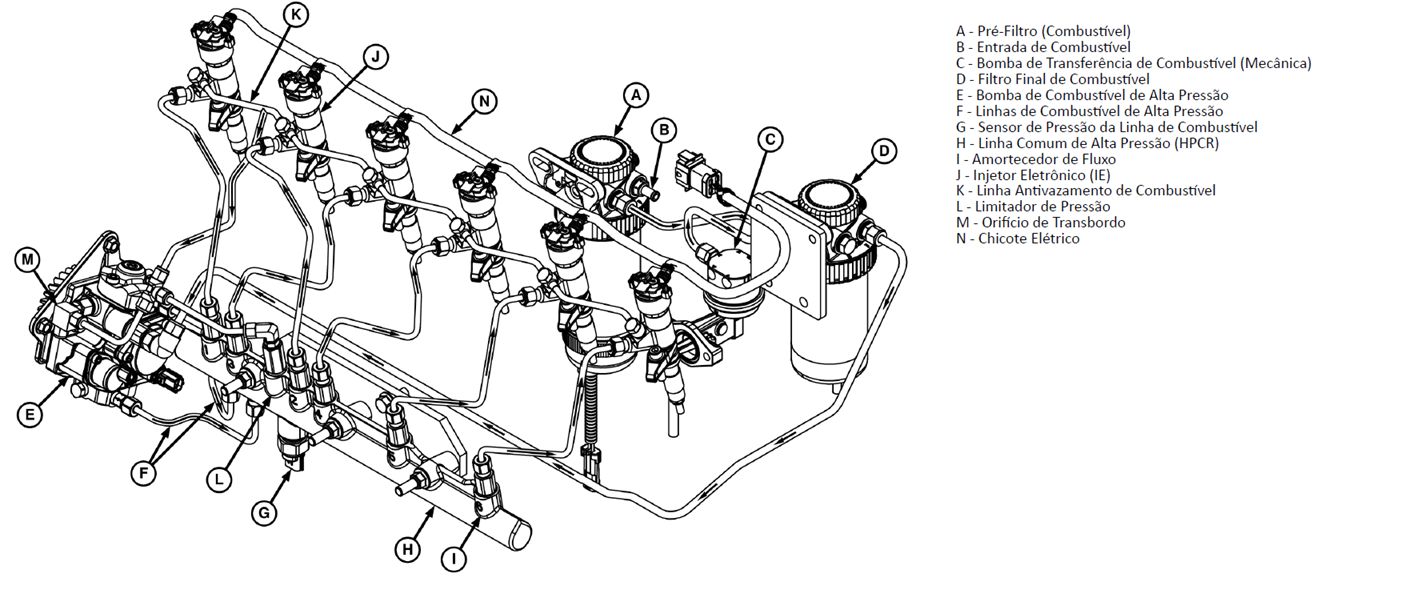 K
J
N
A
B
C
D
M
E
F
L
G
H
I

A - Pré-Filtro (Combustível)
B - Entrada de Combustível
C - Bomba de Transferência de Combustível (Mecânica)
D - Filtro Final de Combustível
E - Bomba de Combustível de Alta Pressão
F - Linhas de Combustível de Alta Pressão
G - Sensor de Pressão da Linha de Combustível
H - Linha Comum de Alta Pressão (HPCR)
I - Amortecedor de Fluxo
J - Injetor Eletrônico (IE)
K - Linha Antivazamento de Combustível
L - Limitador de Pressão
M - Orifício de Transbordo
N - Chicote Elétrico