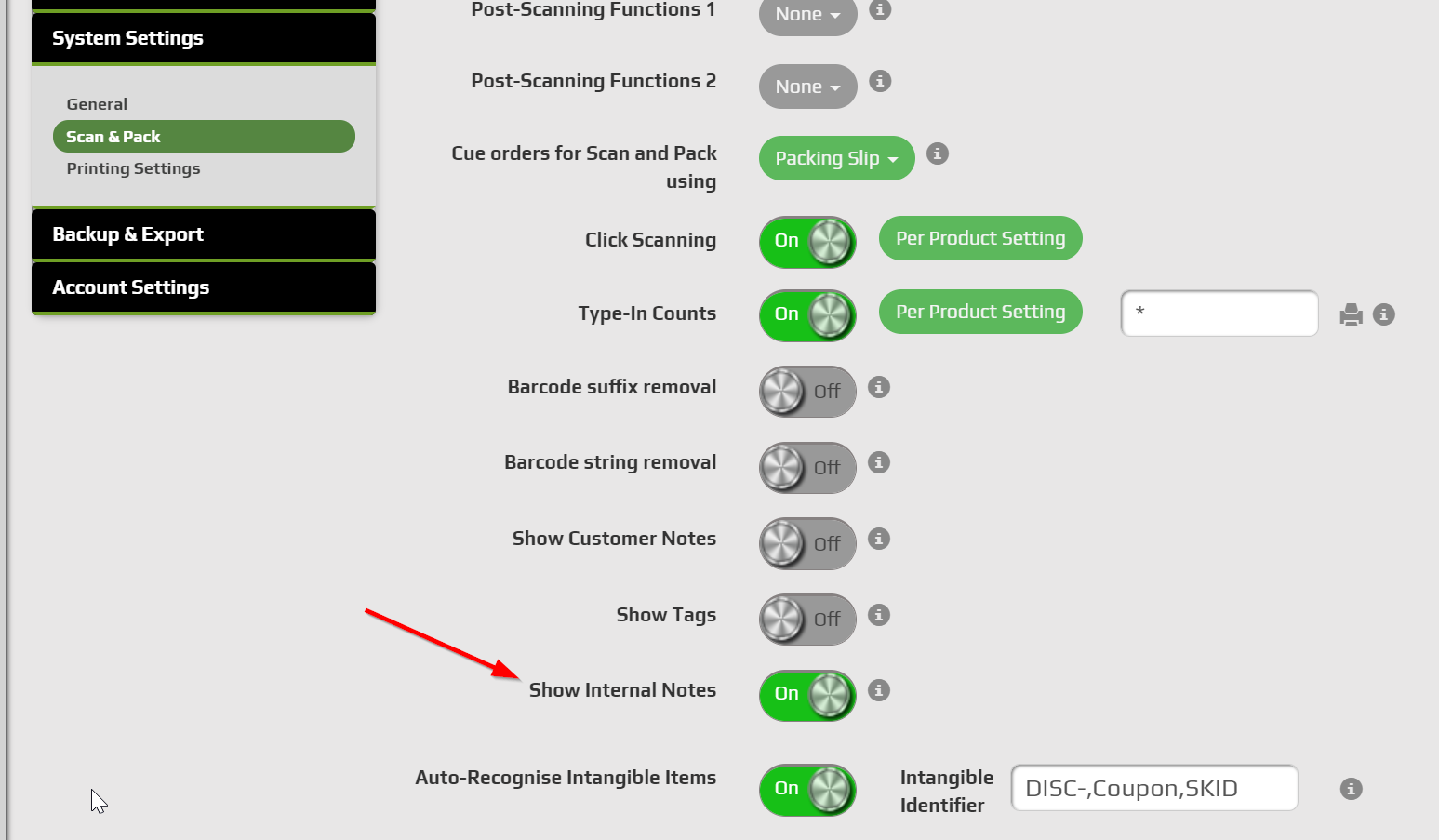 System Settings

General
Scan & Pack
Printing Settings

Backup & Export

Account Settings

Post-Scanning Functions 1 None

Post-Scanning Functions 2 None

Cue orders for Scan and Pack using Packing Slip

Click Scanning On Per Product Setting

Type-In Counts On Per Product Setting *

Barcode suffix removal Off

Barcode string removal Off

Show Customer Notes Off

Show Tags Off

Show Internal Notes On

Auto-Recognise Intangible Items On Intangible Identifier DISC-,Coupon,SKID