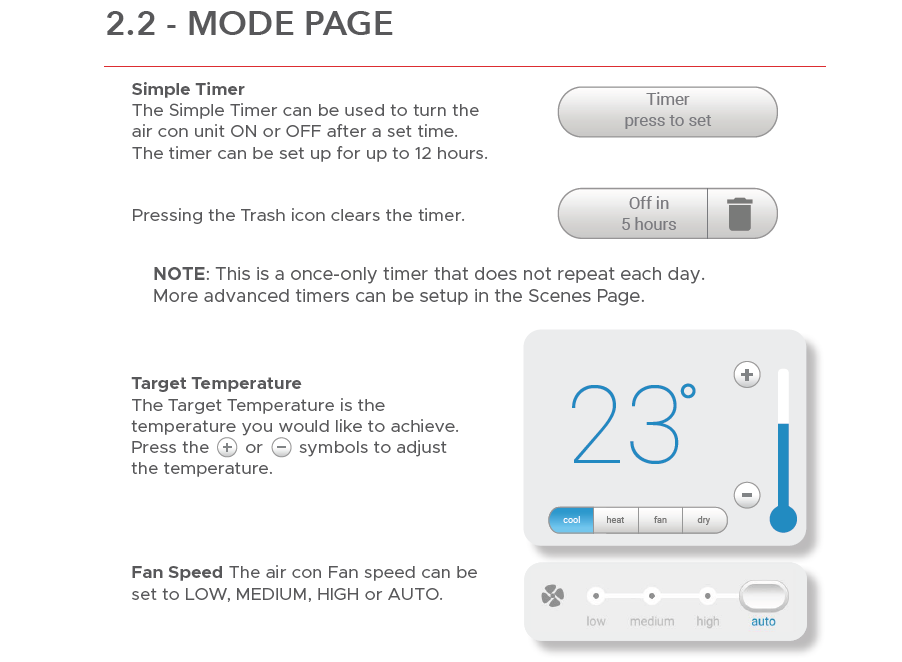 2.2 - MODE PAGE

Simple Timer
The Simple Timer can be used to turn the air con unit ON or OFF after a set time. The timer can be set up for up to 12 hours.

Timer
press to set

Pressing the Trash icon clears the timer.

Off in
5 hours

NOTE: This is a once-only timer that does not repeat each day. More advanced timers can be setup in the Scenes Page.

Target Temperature
The Target Temperature is the temperature you would like to achieve. Press the + or − symbols to adjust the temperature.

23°

+

−

cool heat fan dry

Fan Speed The air con Fan speed can be set to LOW, MEDIUM, HIGH or AUTO.

low medium high auto