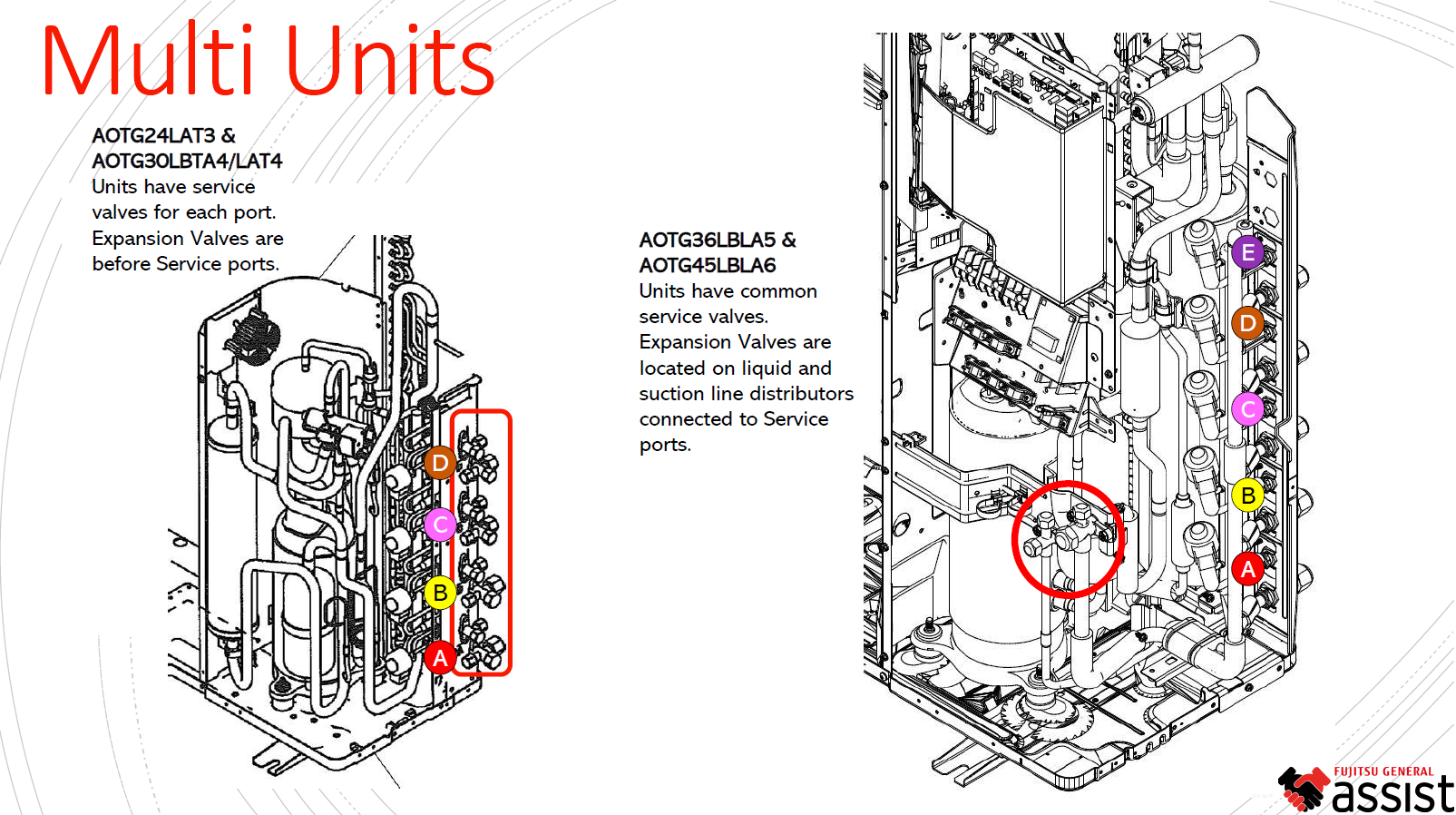 Multi Units

AOTG24LAT3 &
AOTG30LBTA4/LAT4
Units have service valves for each port.
Expansion Valves are before Service ports.

D
C
B
A

AOTG36LBLA5 &
AOTG45LBLA6
Units have common service valves.
Expansion Valves are located on liquid and suction line distributors connected to Service ports.

E
D
C
B
A

FUJITSU GENERAL
assist