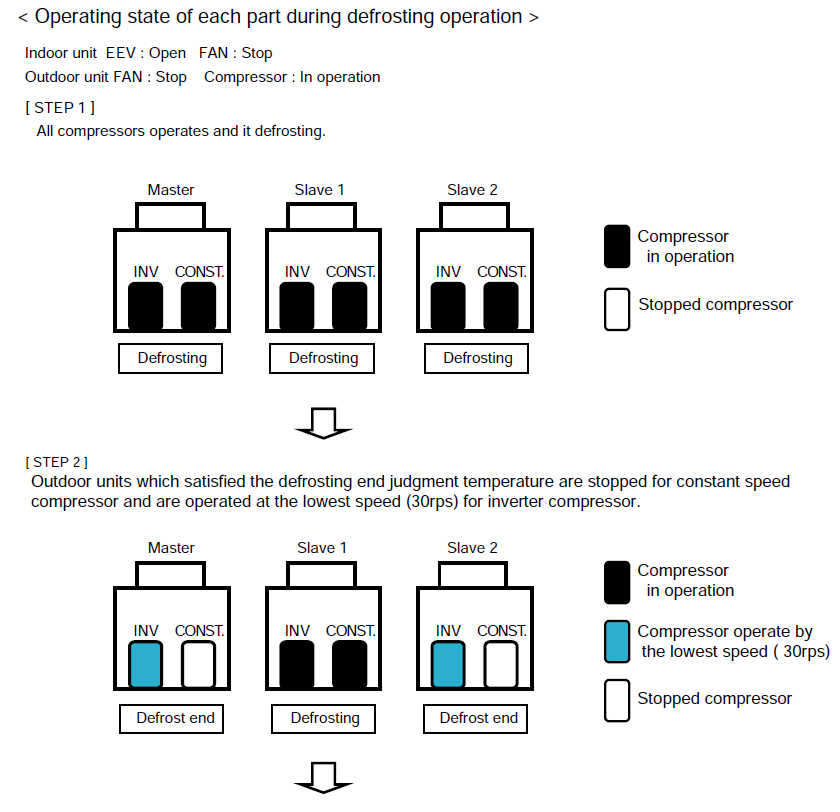 < Operating state of each part during defrosting operation >

Indoor unit EEV : Open FAN : Stop
Outdoor unit FAN : Stop Compressor : In operation

[ STEP 1 ]
All compressors operates and it defrosting.

Master
INV CONST.
Defrosting

Slave 1
INV CONST.
Defrosting

Slave 2
INV CONST.
Defrosting

Compressor in operation

Stopped compressor

[ STEP 2 ]
Outdoor units which satisfied the defrosting end judgment temperature are stopped for constant speed compressor and are operated at the lowest speed (30rps) for inverter compressor.

Master
INV CONST.
Defrost end

Slave 1
INV CONST.
Defrosting

Slave 2
INV CONST.
Defrost end

Compressor in operation

Compressor operate by the lowest speed ( 30rps)

Stopped compressor