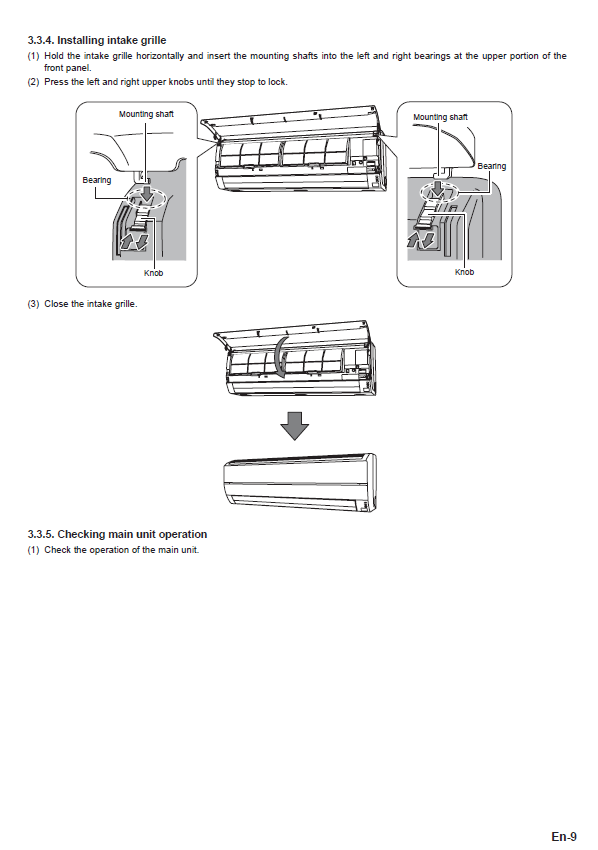 3.3.4. Installing intake grille

(1) Hold the intake grille horizontally and insert the mounting shafts into the left and right bearings at the upper portion of the front panel.

(2) Press the left and right upper knobs until they stop to lock.

Mounting shaft

Bearing

Knob

Mounting shaft

Bearing

Knob

(3) Close the intake grille.

3.3.5. Checking main unit operation

(1) Check the operation of the main unit.

En-9