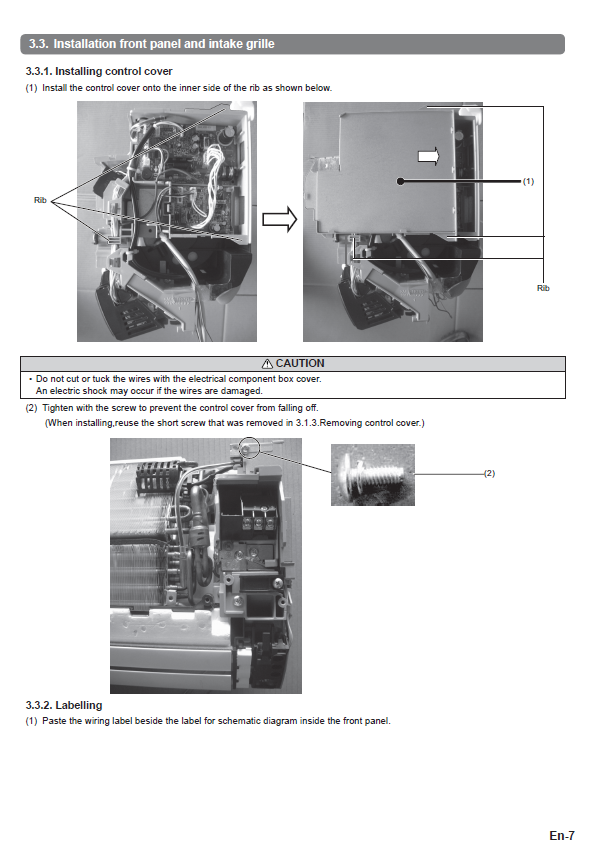 3.3. Installation front panel and intake grille

3.3.1. Installing control cover

(1) Install the control cover onto the inner side of the rib as shown below.

Rib

(1)

Rib

⚠ CAUTION

• Do not cut or tuck the wires with the electrical component box cover. An electric shock may occur if the wires are damaged.

(2) Tighten with the screw to prevent the control cover from falling off. (When installing,reuse the short screw that was removed in 3.1.3.Removing control cover.)

(2)

3.3.2. Labelling

(1) Paste the wiring label beside the label for schematic diagram inside the front panel.

En-7