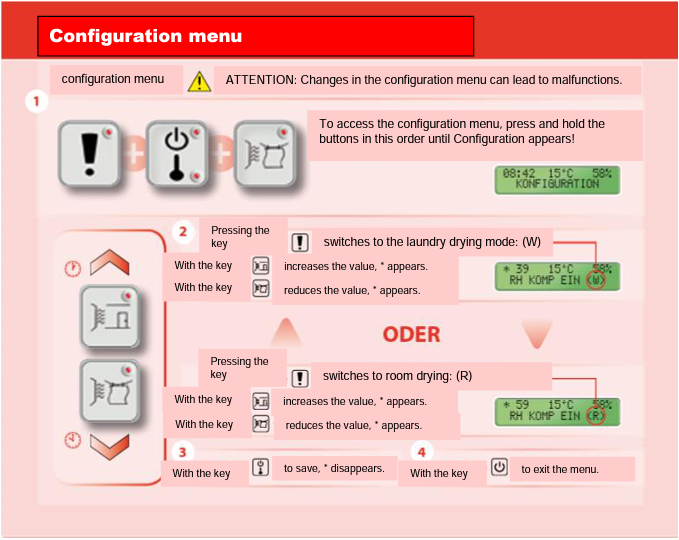 Configuration menu

configuration menu

ATTENTION: Changes in the configuration menu can lead to malfunctions.

1

To access the configuration menu, press and hold the buttons in this order until Configuration appears!

08:42 15°C 58%
KONFIGURATION

2

Pressing the key switches to the laundry drying mode: (W)

With the key increases the value, * appears.

With the key reduces the value, * appears.

* 39 15°C 58%
RH KOMP EIN (W)

ODER

Pressing the key switches to room drying: (R)

With the key increases the value, * appears.

With the key reduces the value, * appears.

* 59 15°C 58%
RH KOMP EIN (R)

3

With the key to save, * disappears.

4

With the key to exit the menu.