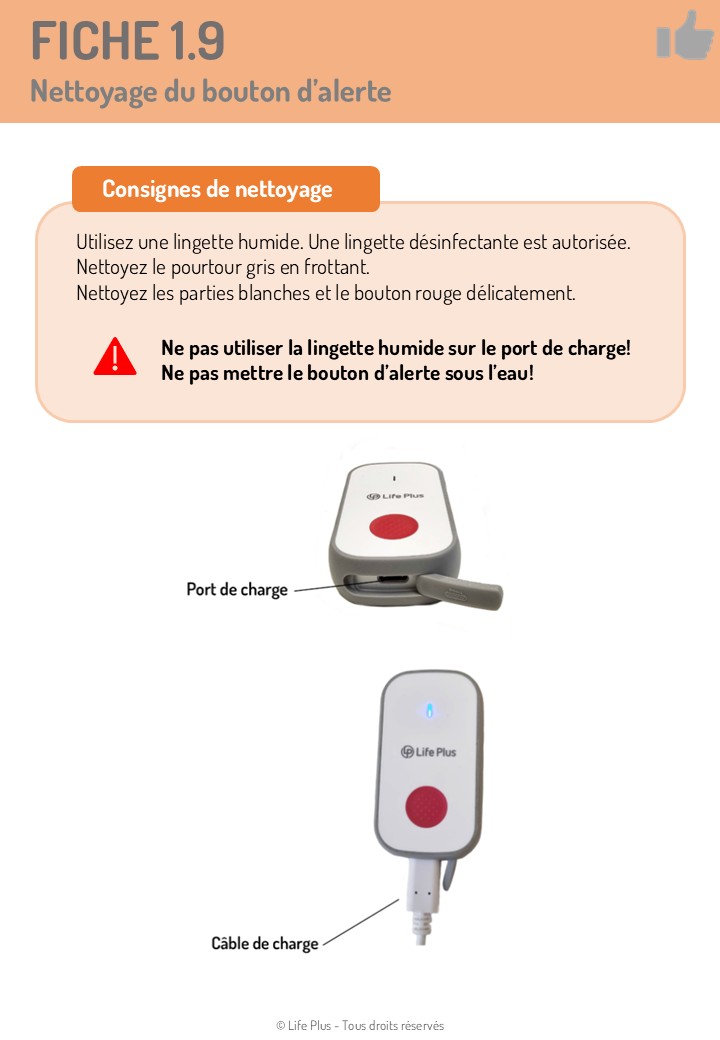 FICHE 1.9
Nettoyage du bouton d'alerte

Consignes de nettoyage

Utilisez une lingette humide. Une lingette désinfectante est autorisée.
Nettoyez le pourtour gris en frottant.
Nettoyez les parties blanches et le bouton rouge délicatement.

Ne pas utiliser la lingette humide sur le port de charge!
Ne pas mettre le bouton d'alerte sous l'eau!

Life Plus

Port de charge

Life Plus

Câble de charge

© Life Plus - Tous droits réservés