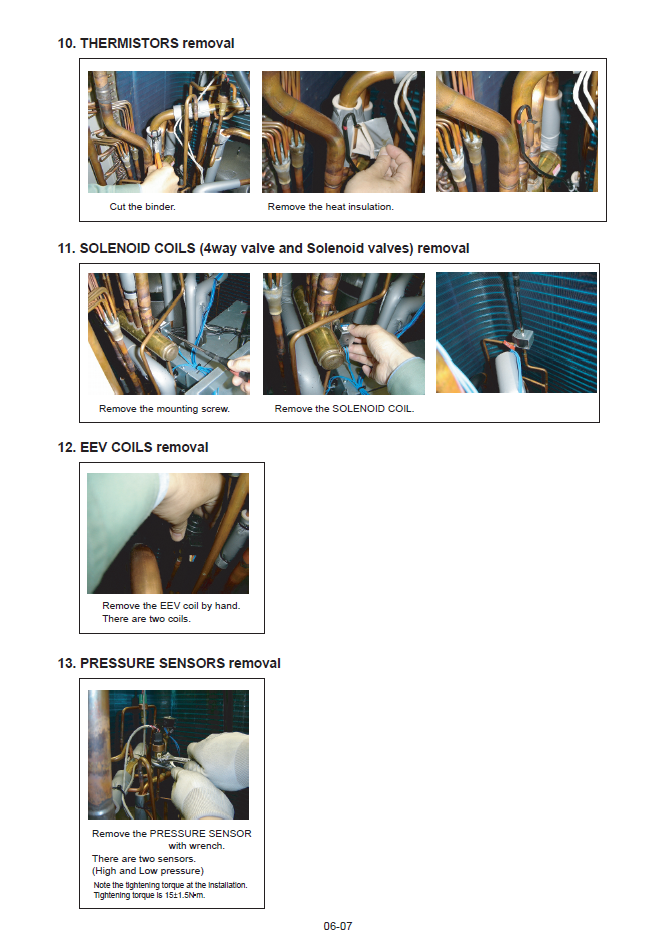 10. THERMISTORS removal

Cut the binder.

Remove the heat insulation.

11. SOLENOID COILS (4way valve and Solenoid valves) removal

Remove the mounting screw.

Remove the SOLENOID COIL.

12. EEV COILS removal

Remove the EEV coil by hand.
There are two coils.

13. PRESSURE SENSORS removal

Remove the PRESSURE SENSOR with wrench.
There are two sensors.
(High and Low pressure)
Note the tightening torque at the installation.
Tightening torque is 15±1.5N•m.

06-07