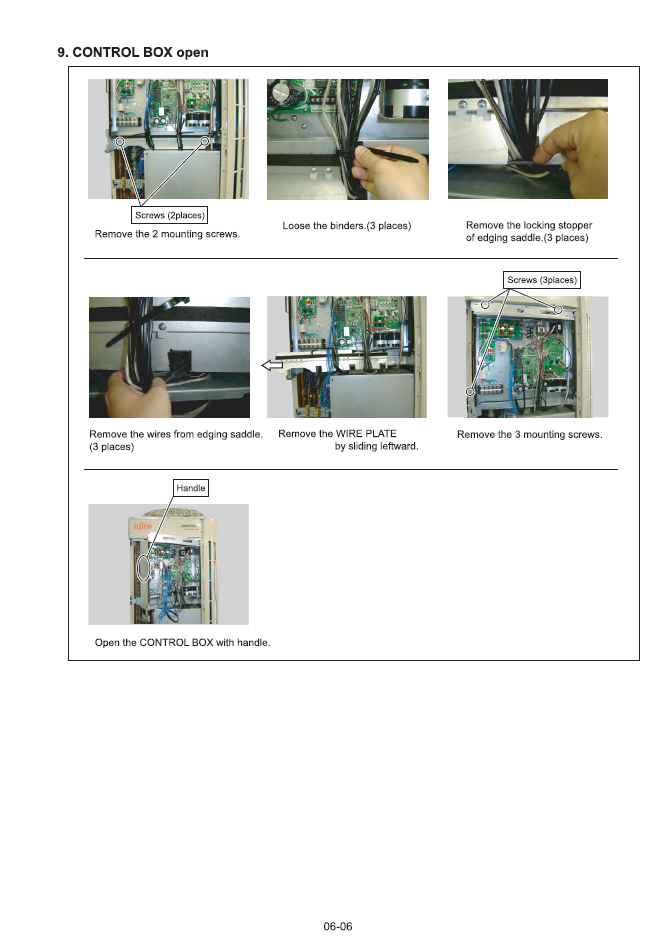 9. CONTROL BOX open

Screws (2places)

Remove the 2 mounting screws.

Loose the binders.(3 places)

Remove the locking stopper of edging saddle.(3 places)

Screws (3places)

Remove the wires from edging saddle. (3 places)

Remove the WIRE PLATE by sliding leftward.

Remove the 3 mounting screws.

Handle

FUJITSU

Open the CONTROL BOX with handle.

06-06