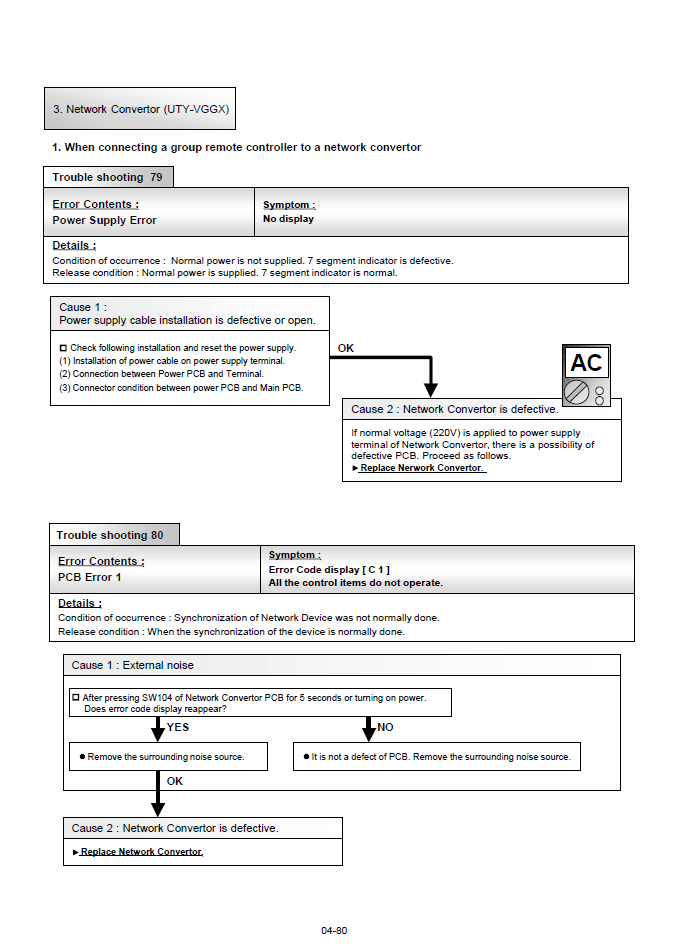 3. Network Convertor (UTY-VGGX)

1. When connecting a group remote controller to a network convertor

Trouble shooting 79

| Error Contents : Power Supply Error | Symptom : No display |
|---|---|

Details :
Condition of occurrence : Normal power is not supplied. 7 segment indicator is defective.
Release condition : Normal power is supplied. 7 segment indicator is normal.

Cause 1 :
Power supply cable installation is defective or open.

☐ Check following installation and reset the power supply.
(1) Installation of power cable on power supply terminal.
(2) Connection between Power PCB and Terminal.
(3) Connector condition between power PCB and Main PCB.

OK

AC

Cause 2 : Network Convertor is defective.

If normal voltage (220V) is applied to power supply terminal of Network Convertor, there is a possibility of defective PCB. Proceed as follows.
►Replace Nerwork Convertor.

Trouble shooting 80

| Error Contents : PCB Error 1 | Symptom : Error Code display [ C 1 ] All the control items do not operate. |
|---|---|

Details :
Condition of occurrence : Synchronization of Network Device was not normally done.
Release condition : When the synchronization of the device is normally done.

Cause 1 : External noise

☐ After pressing SW104 of Network Convertor PCB for 5 seconds or turning on power. Does error code display reappear?

YES

NO

● Remove the surrounding noise source.

● It is not a defect of PCB. Remove the surrounding noise source.

OK

Cause 2 : Network Convertor is defective.

►Replace Network Convertor.

04-80