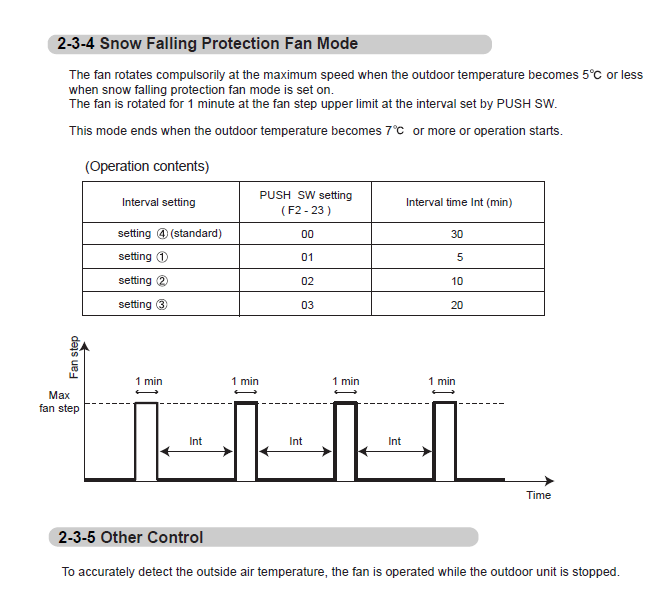 2-3-4 Snow Falling Protection Fan Mode

The fan rotates compulsorily at the maximum speed when the outdoor temperature becomes 5℃ or less when snow falling protection fan mode is set on.
The fan is rotated for 1 minute at the fan step upper limit at the interval set by PUSH SW.

This mode ends when the outdoor temperature becomes 7℃ or more or operation starts.

(Operation contents)

| Interval setting | PUSH SW setting ( F2 - 23 ) | Interval time Int (min) |
|---|---|---|
| setting ④ (standard) | 00 | 30 |
| setting ① | 01 | 5 |
| setting ② | 02 | 10 |
| setting ③ | 03 | 20 |

Fan step
Max fan step
1 min
1 min
1 min
1 min
Int
Int
Int
Time

2-3-5 Other Control

To accurately detect the outside air temperature, the fan is operated while the outdoor unit is stopped.