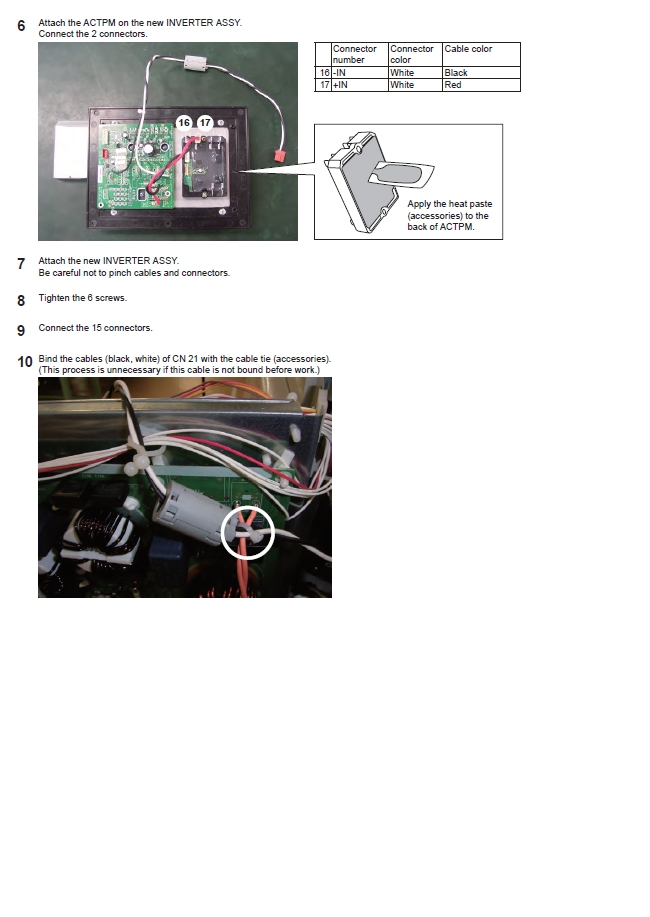 6 Attach the ACTPM on the new INVERTER ASSY.
Connect the 2 connectors.

| | Connector number | Connector color | Cable color |
|---|---|---|---|
| 16 | -IN | White | Black |
| 17 | +IN | White | Red |

16 17

Apply the heat paste (accessories) to the back of ACTPM.

7 Attach the new INVERTER ASSY.
Be careful not to pinch cables and connectors.

8 Tighten the 6 screws.

9 Connect the 15 connectors.

10 Bind the cables (black, white) of CN 21 with the cable tie (accessories).
(This process is unnecessary if this cable is not bound before work.)